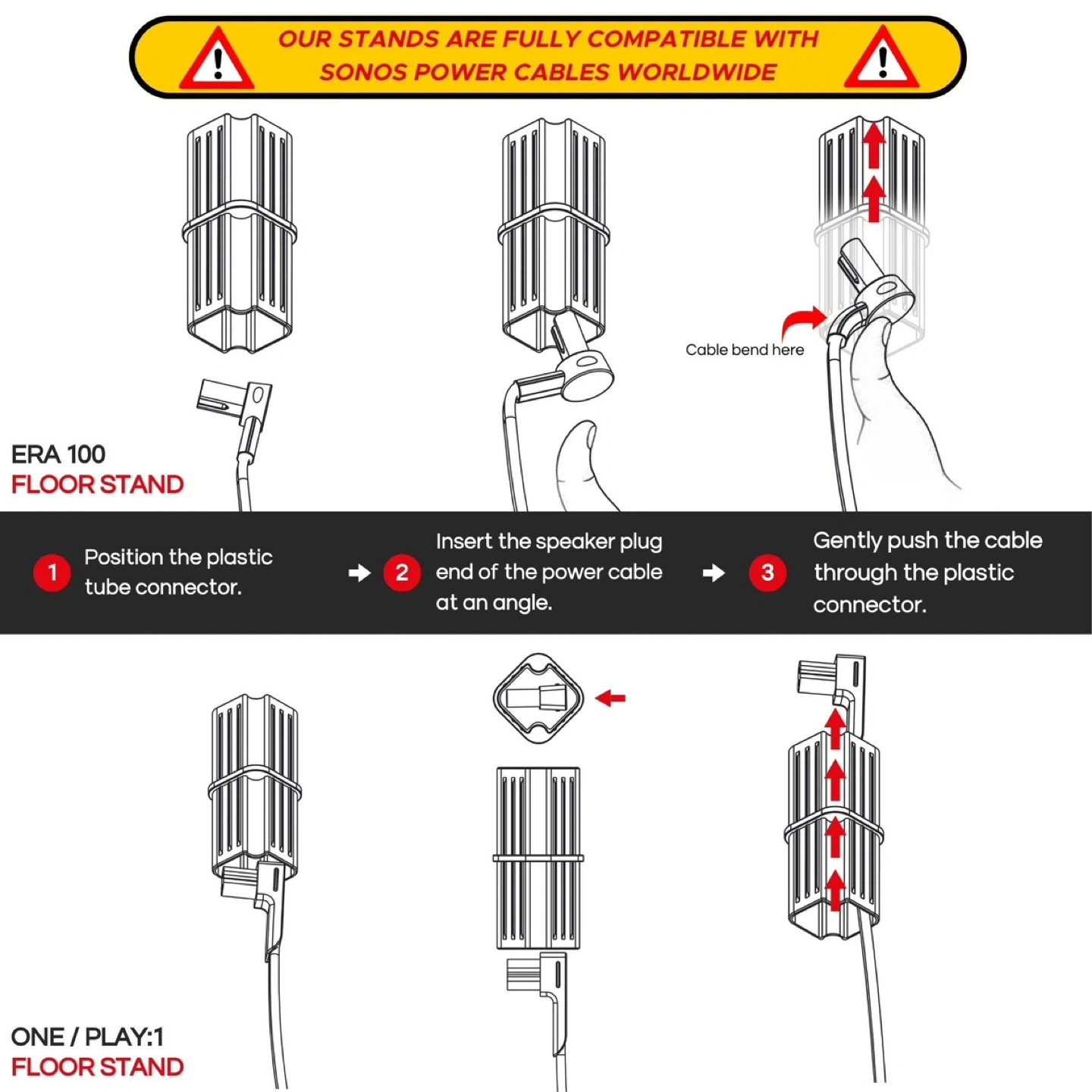 OUR STANDS ARE FULLY COMPATIBLE WITH SONOS POWER CABLES WORLDWIDE

Cable bend here

ERA 100
FLOOR STAND

1 Position the plastic tube connector.

2 Insert the speaker plug end of the power cable at an angle.

3 Gently push the cable through the plastic connector.

ONE / PLAY:1
FLOOR STAND