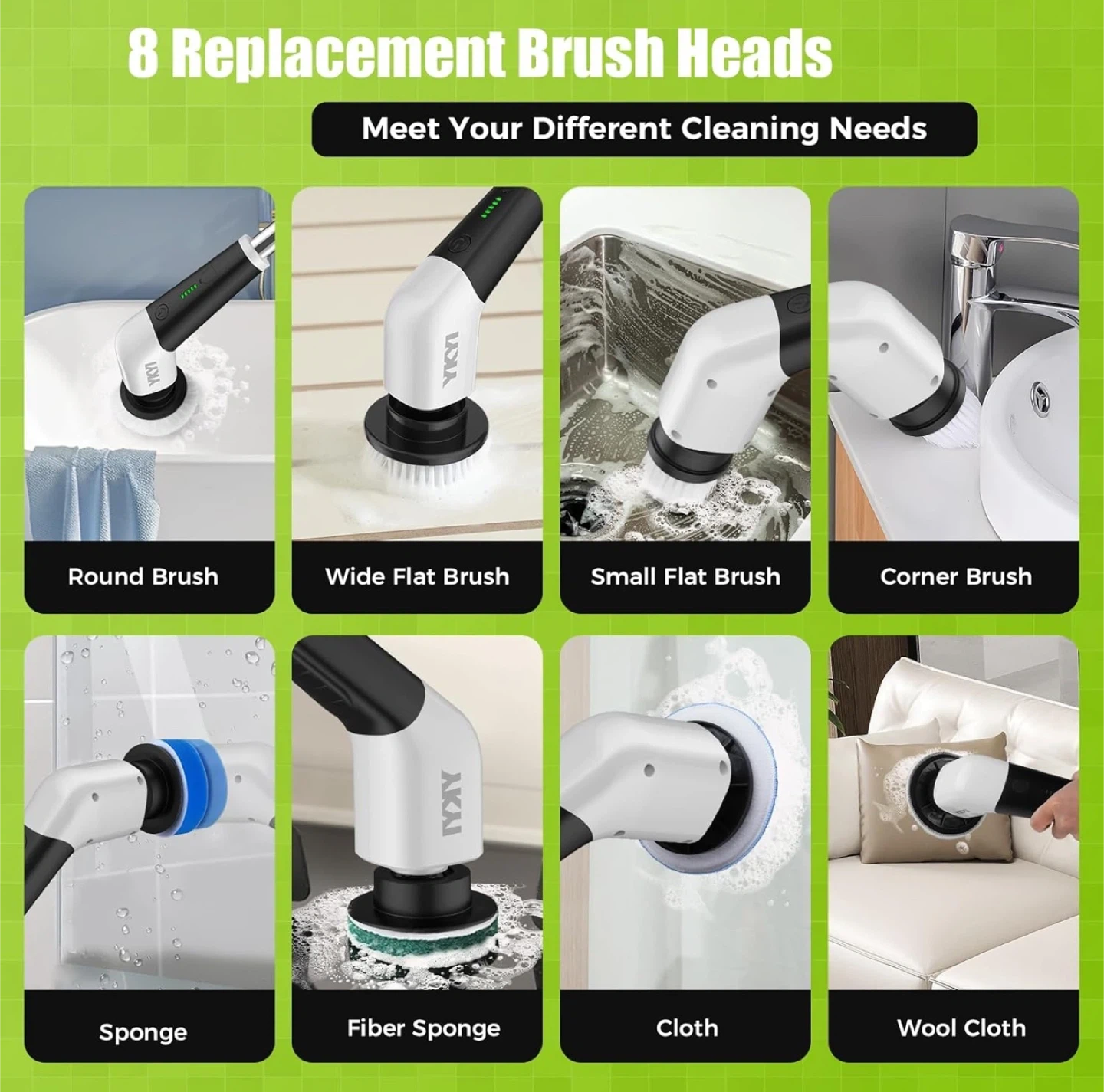 8 Replacement Brush Heads

Meet Your Different Cleaning Needs

YKYI

Round Brush

YKYI

Wide Flat Brush

Small Flat Brush

Corner Brush

Sponge

YKYI

Fiber Sponge

Cloth

Wool Cloth