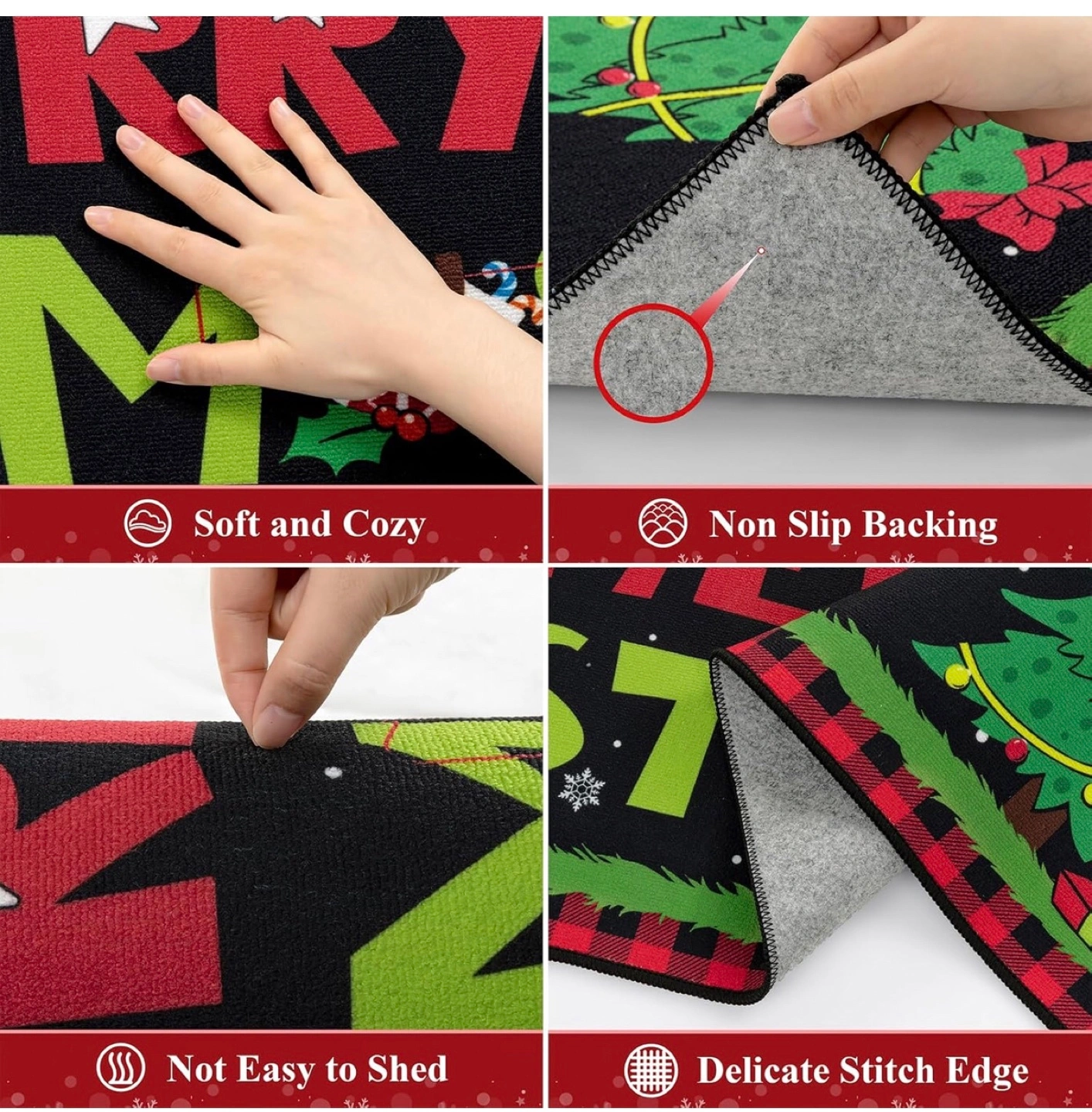 Soft and Cozy

Non Slip Backing

Not Easy to Shed

Delicate Stitch Edge