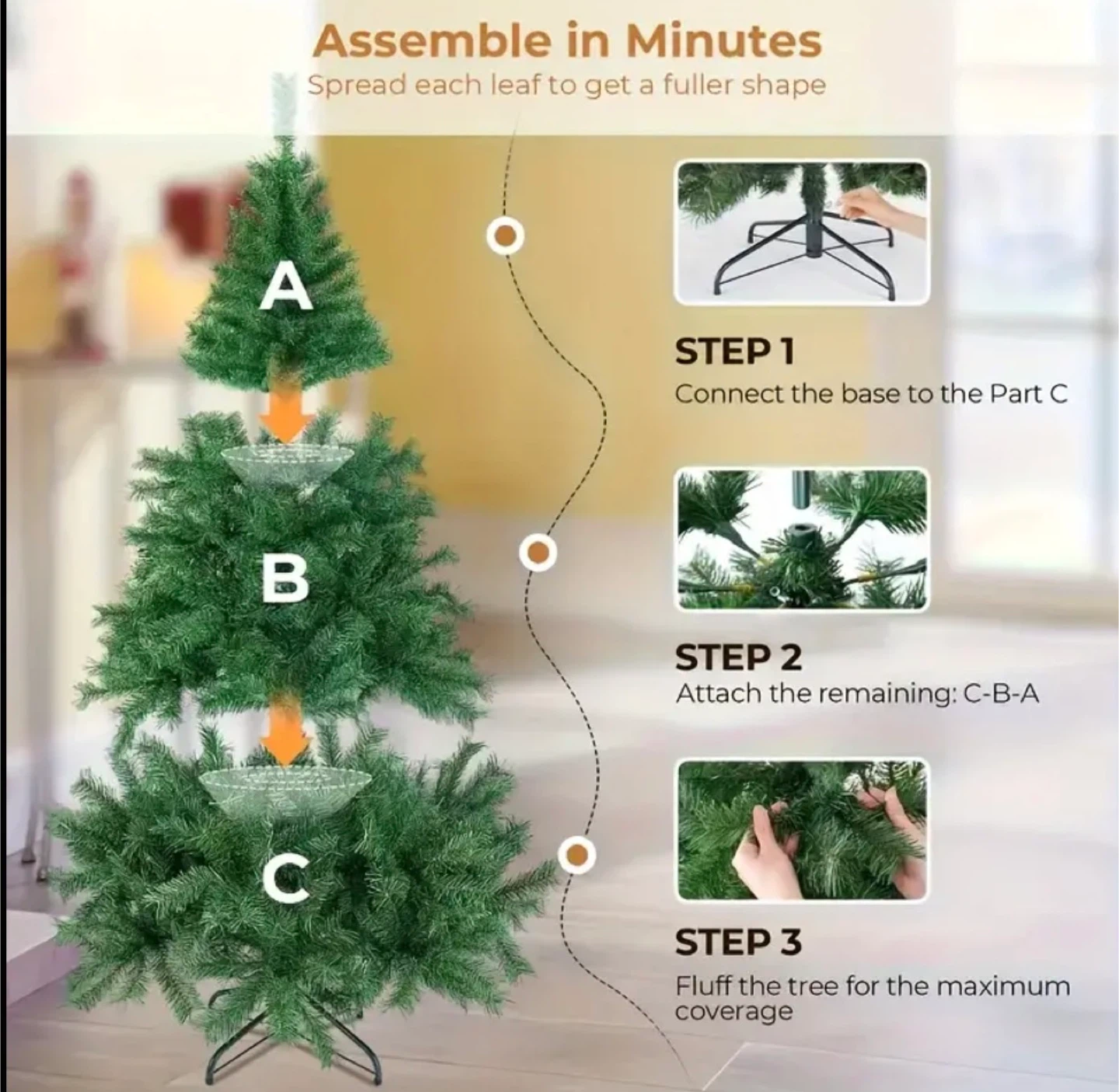 Assemble in Minutes
Spread each leaf to get a fuller shape

A

B

C

STEP 1
Connect the base to the Part C

STEP 2
Attach the remaining: C-B-A

STEP 3
Fluff the tree for the maximum coverage