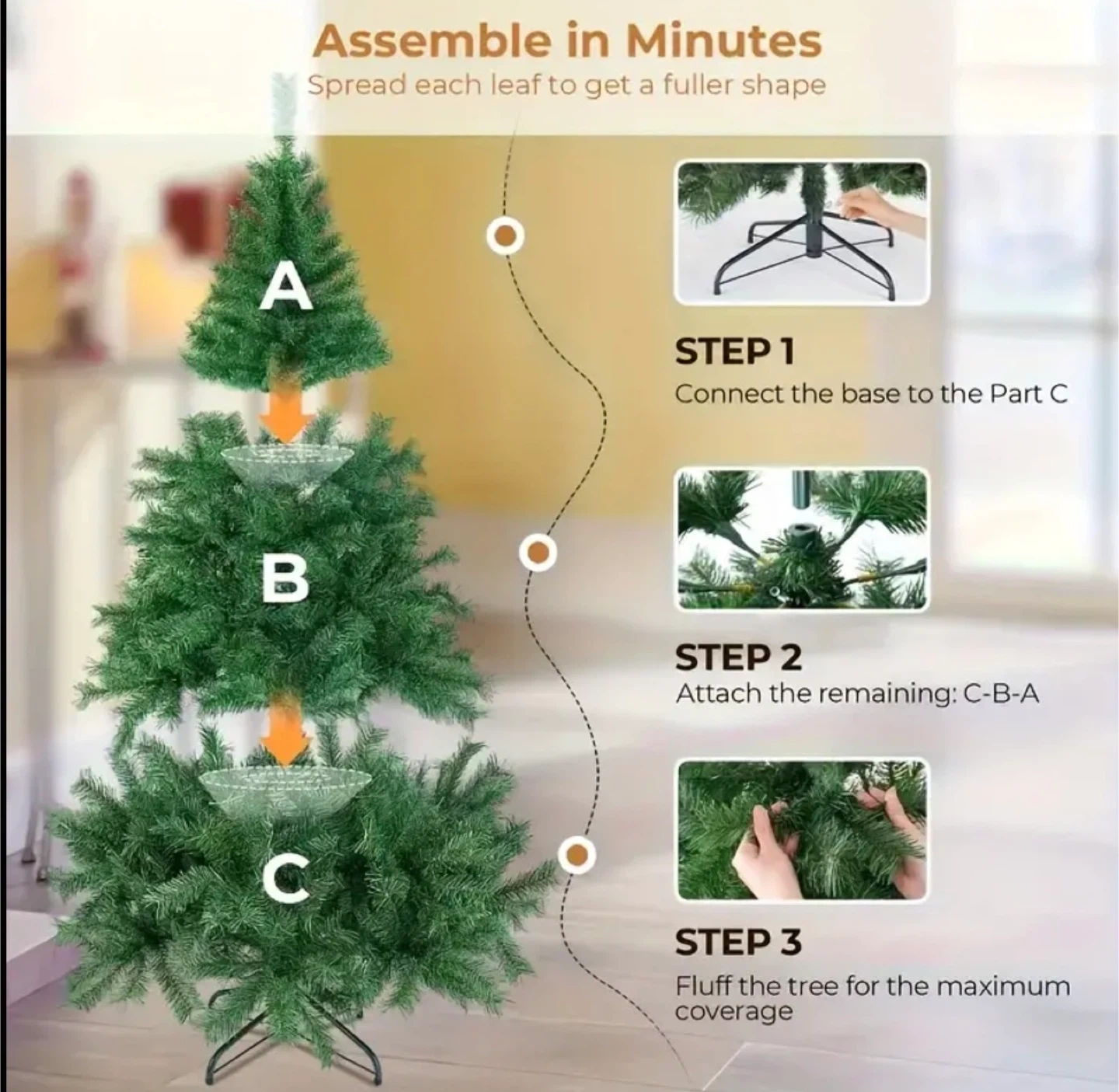 Assemble in Minutes
Spread each leaf to get a fuller shape

A

B

C

STEP 1
Connect the base to the Part C

STEP 2
Attach the remaining: C-B-A

STEP 3
Fluff the tree for the maximum coverage