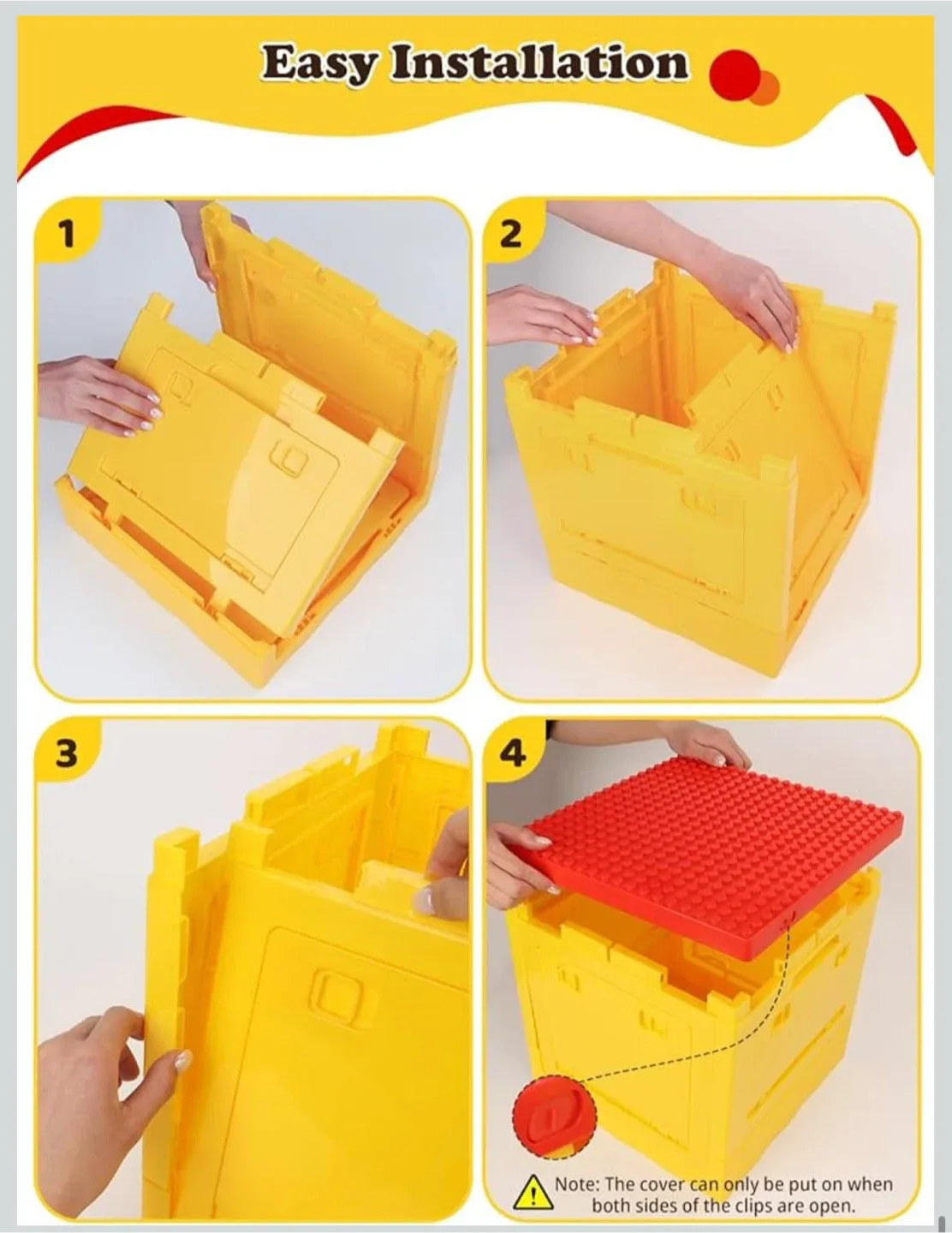 Easy Installation

1

2

3

4

Note: The cover can only be put on when both sides of the clips are open.