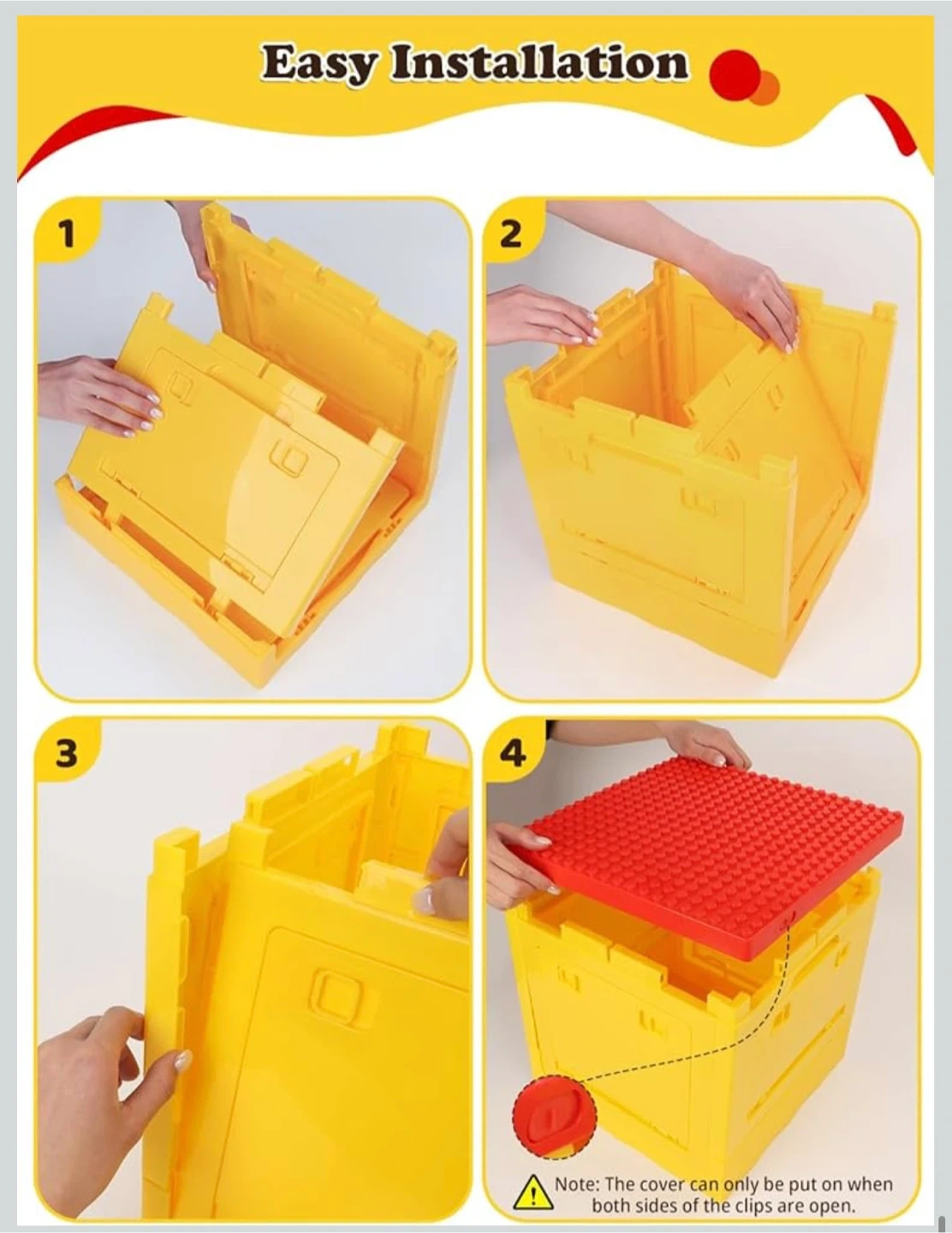 Easy Installation

1

2

3

4

Note: The cover can only be put on when both sides of the clips are open.