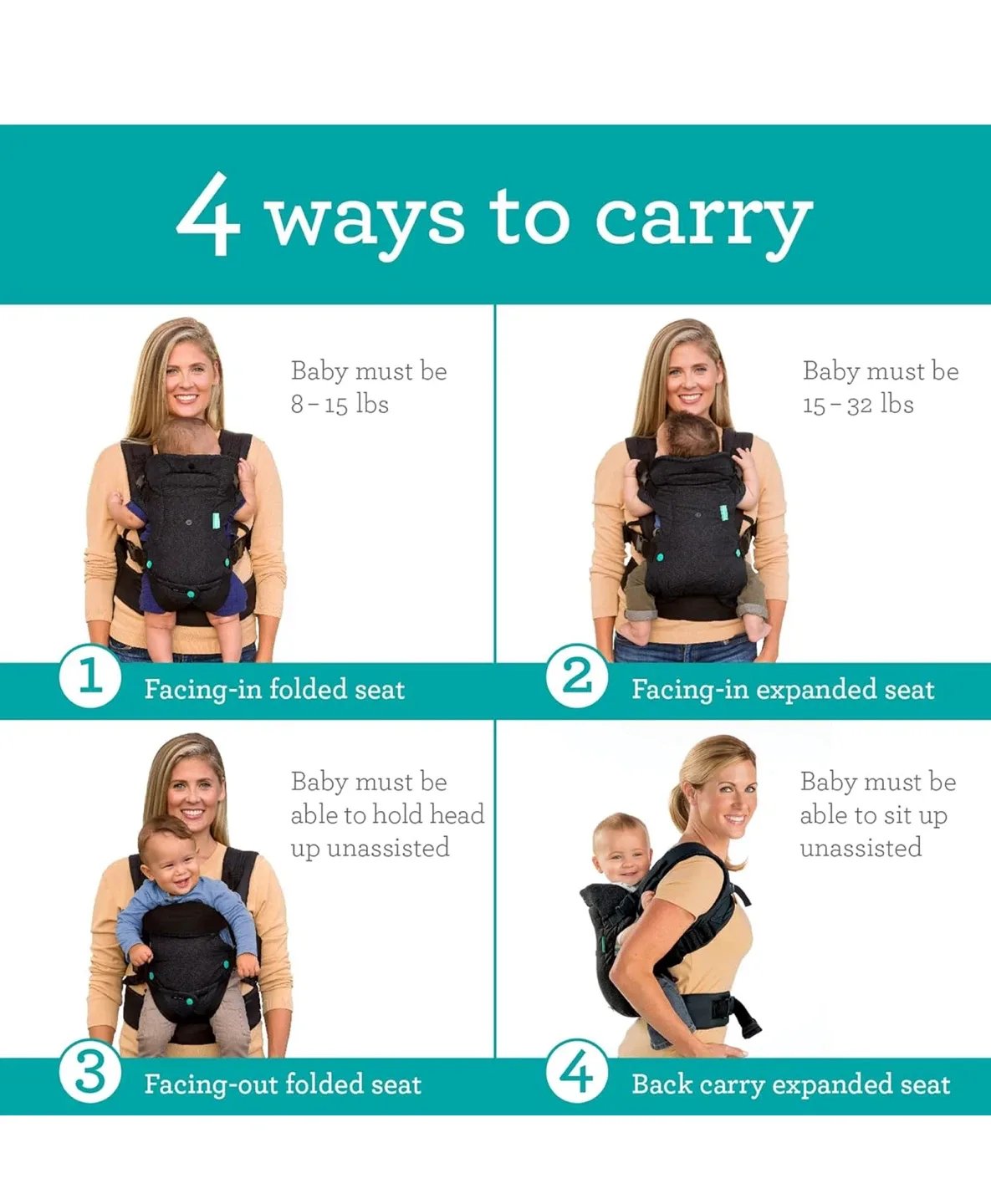 4 ways to carry

Baby must be 8 – 15 lbs

1 Facing-in folded seat

Baby must be 15 – 32 lbs

2 Facing-in expanded seat

Baby must be able to hold head up unassisted

3 Facing-out folded seat

Baby must be able to sit up unassisted

4 Back carry expanded seat