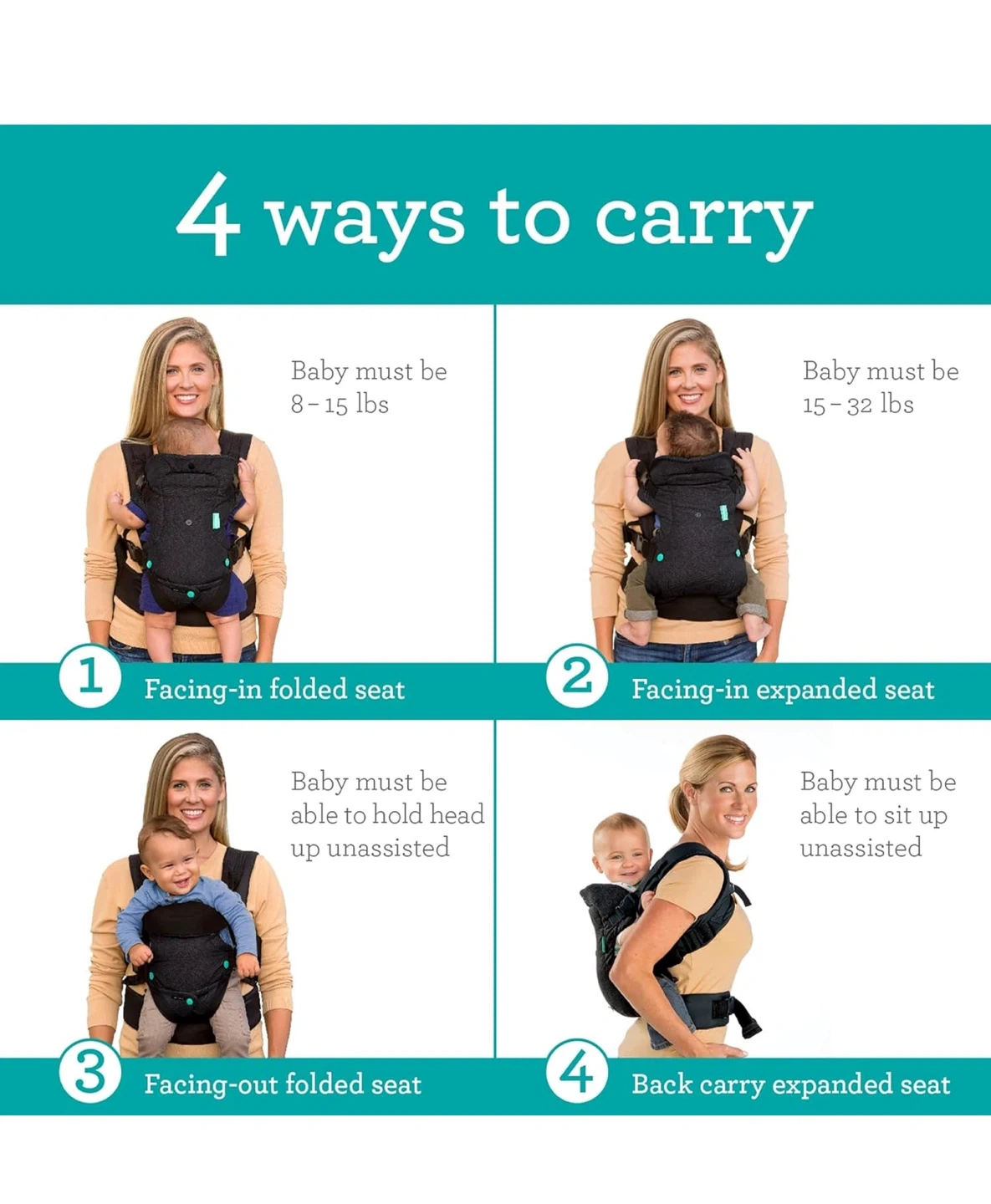 4 ways to carry

Baby must be 8 – 15 lbs

1 Facing-in folded seat

Baby must be 15 – 32 lbs

2 Facing-in expanded seat

Baby must be able to hold head up unassisted

3 Facing-out folded seat

Baby must be able to sit up unassisted

4 Back carry expanded seat