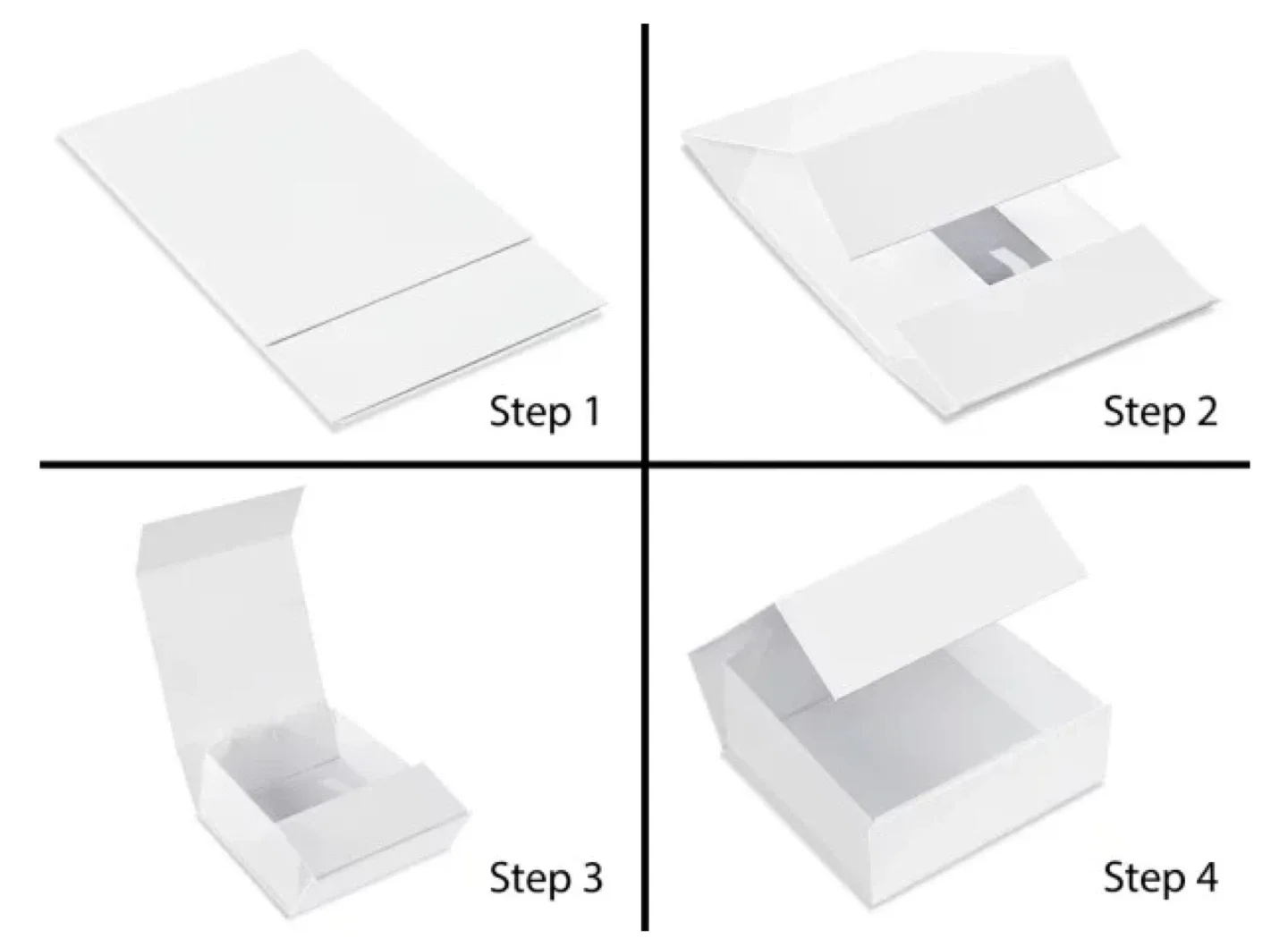 Step 1

Step 2

Step 3

Step 4