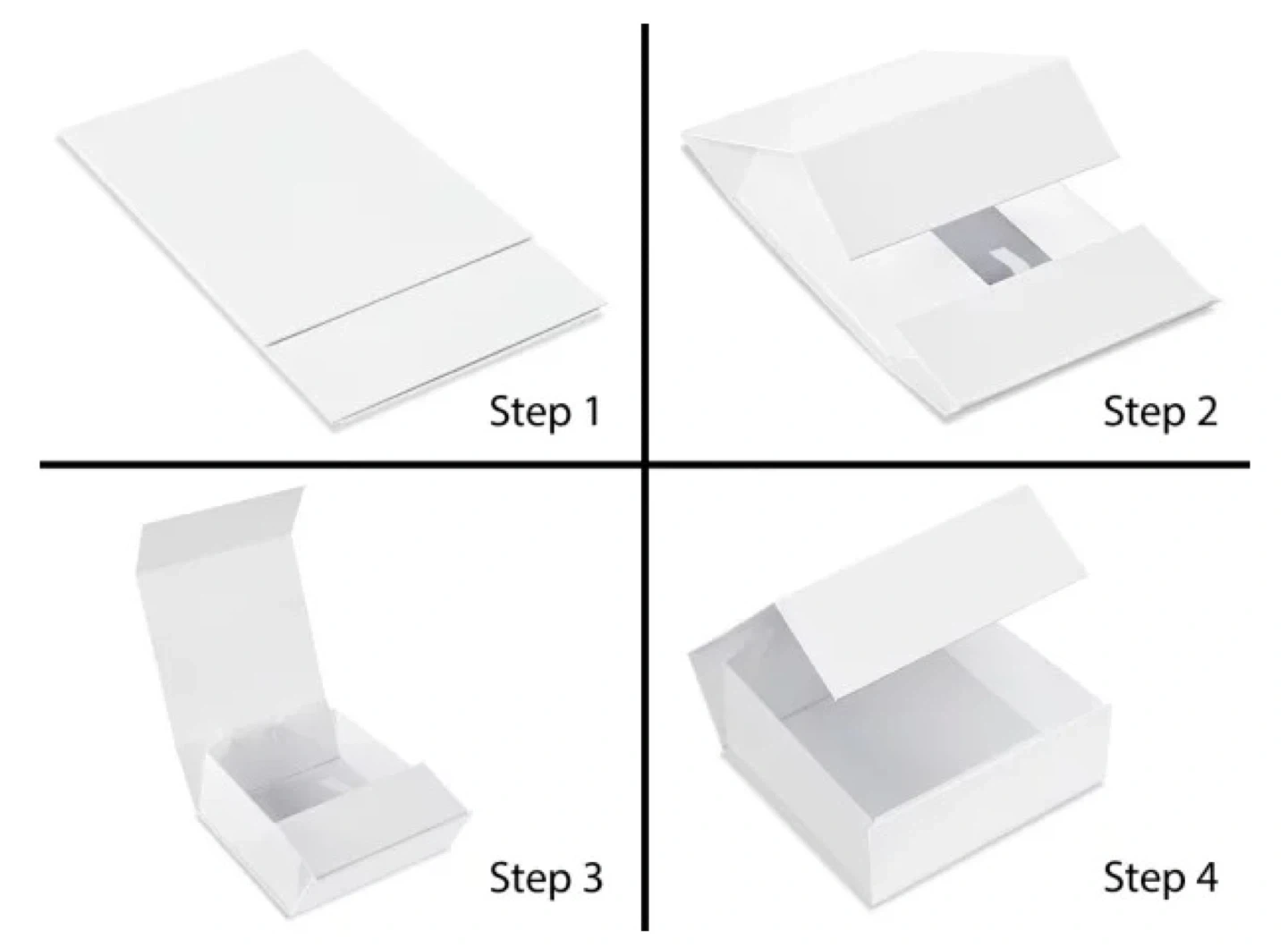 Step 1

Step 2

Step 3

Step 4