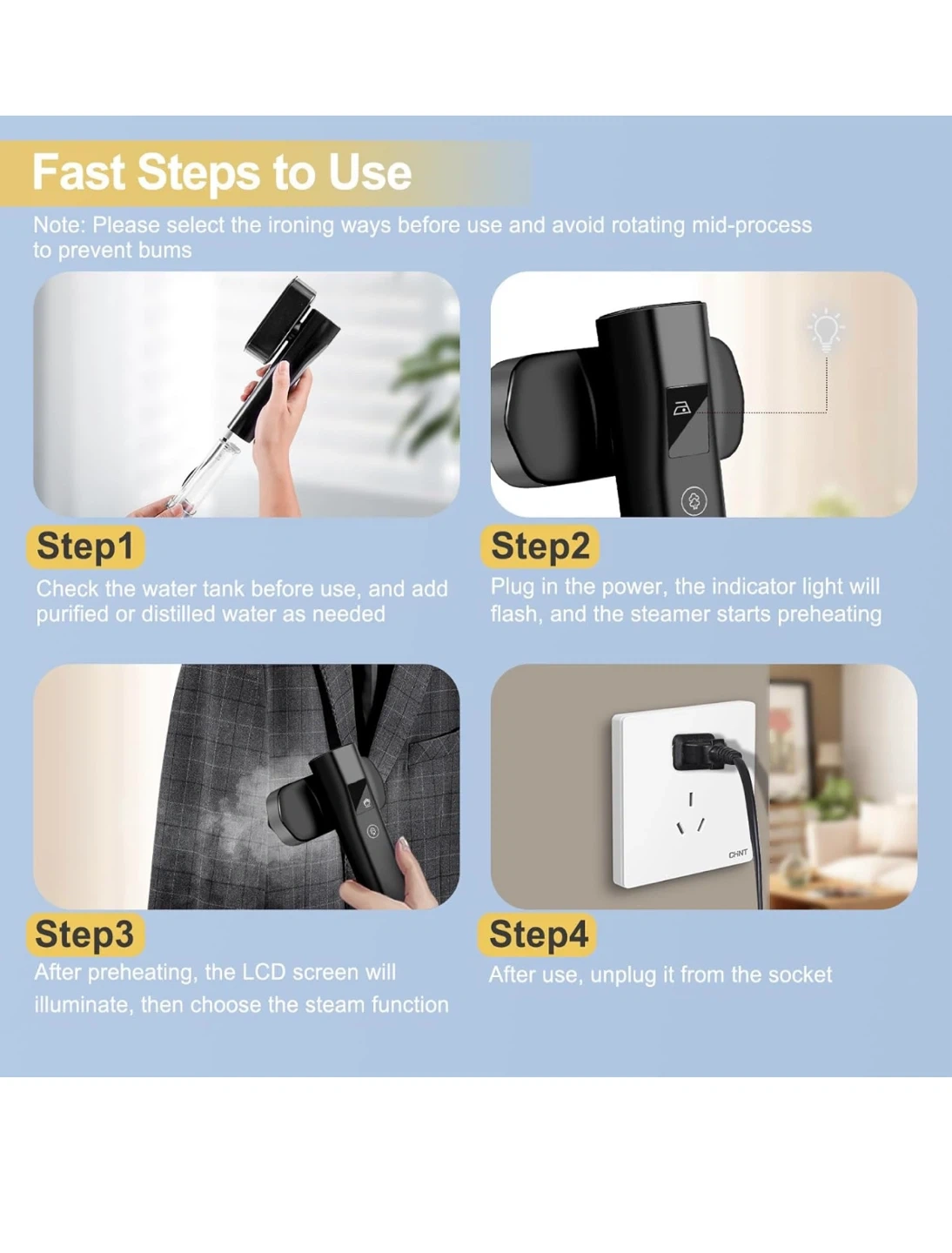 Fast Steps to Use

Note: Please select the ironing ways before use and avoid rotating mid-process to prevent bums

Step1

Check the water tank before use, and add purified or distilled water as needed

Step2

Plug in the power, the indicator light will flash, and the steamer starts preheating

Step3

After preheating, the LCD screen will illuminate, then choose the steam function

CHNT

Step4

After use, unplug it from the socket