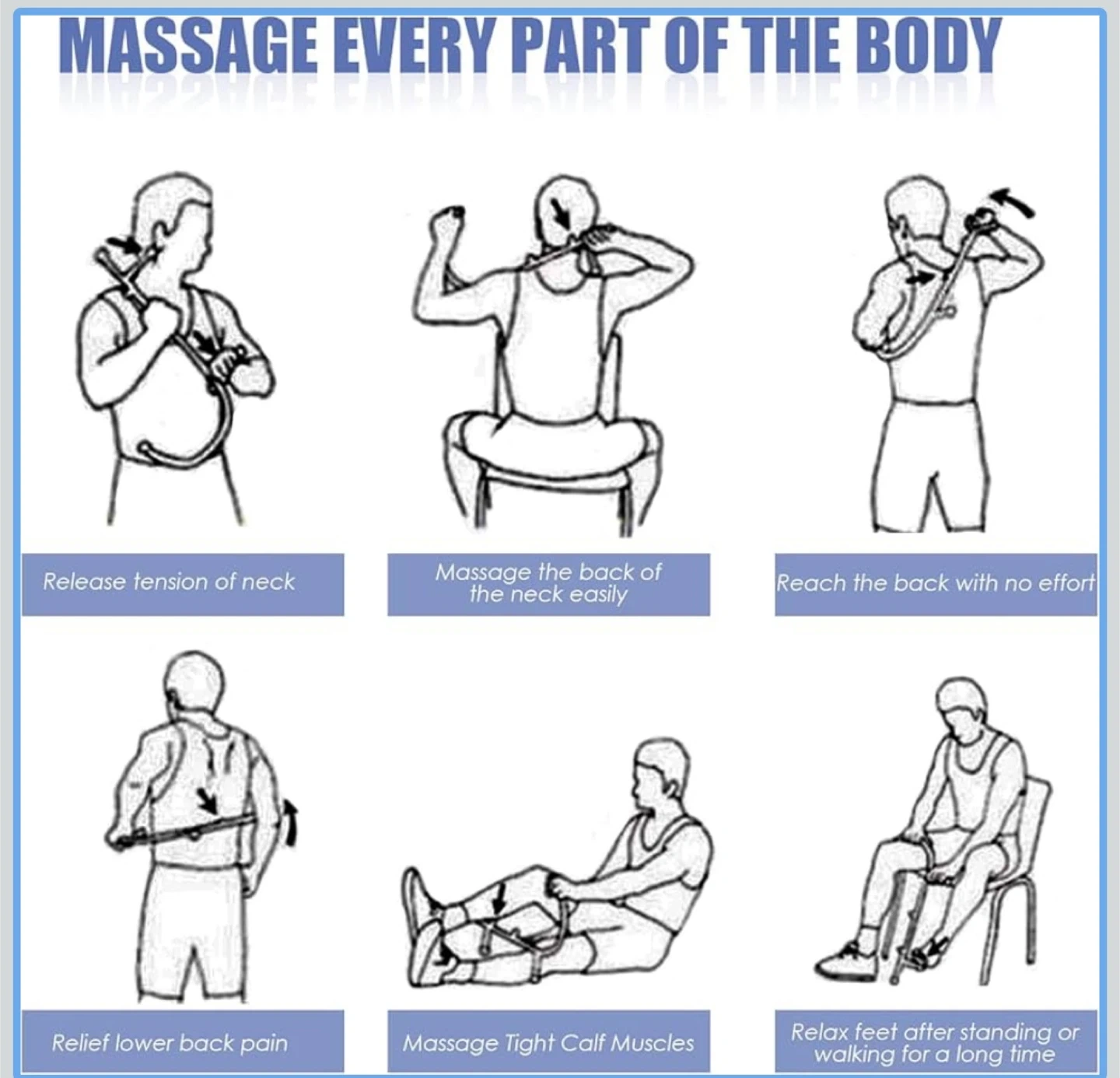 MASSAGE EVERY PART OF THE BODY

Release tension of neck

Massage the back of the neck easily

Reach the back with no effort

Relief lower back pain

Massage Tight Calf Muscles

Relax feet after standing or walking for a long time