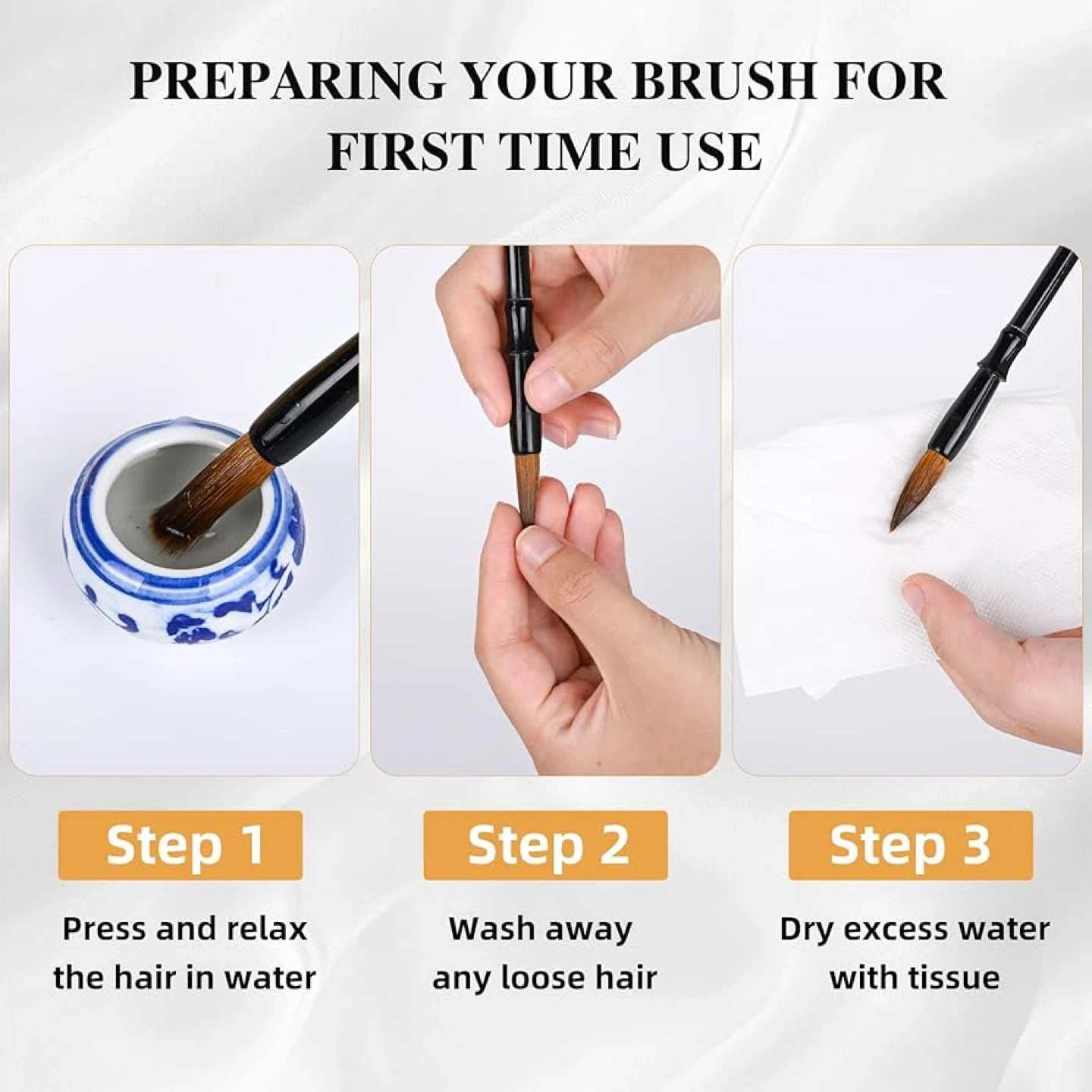 PREPARING YOUR BRUSH FOR FIRST TIME USE

Step 1

Press and relax the hair in water

Step 2

Wash away any loose hair

Step 3

Dry excess water with tissue