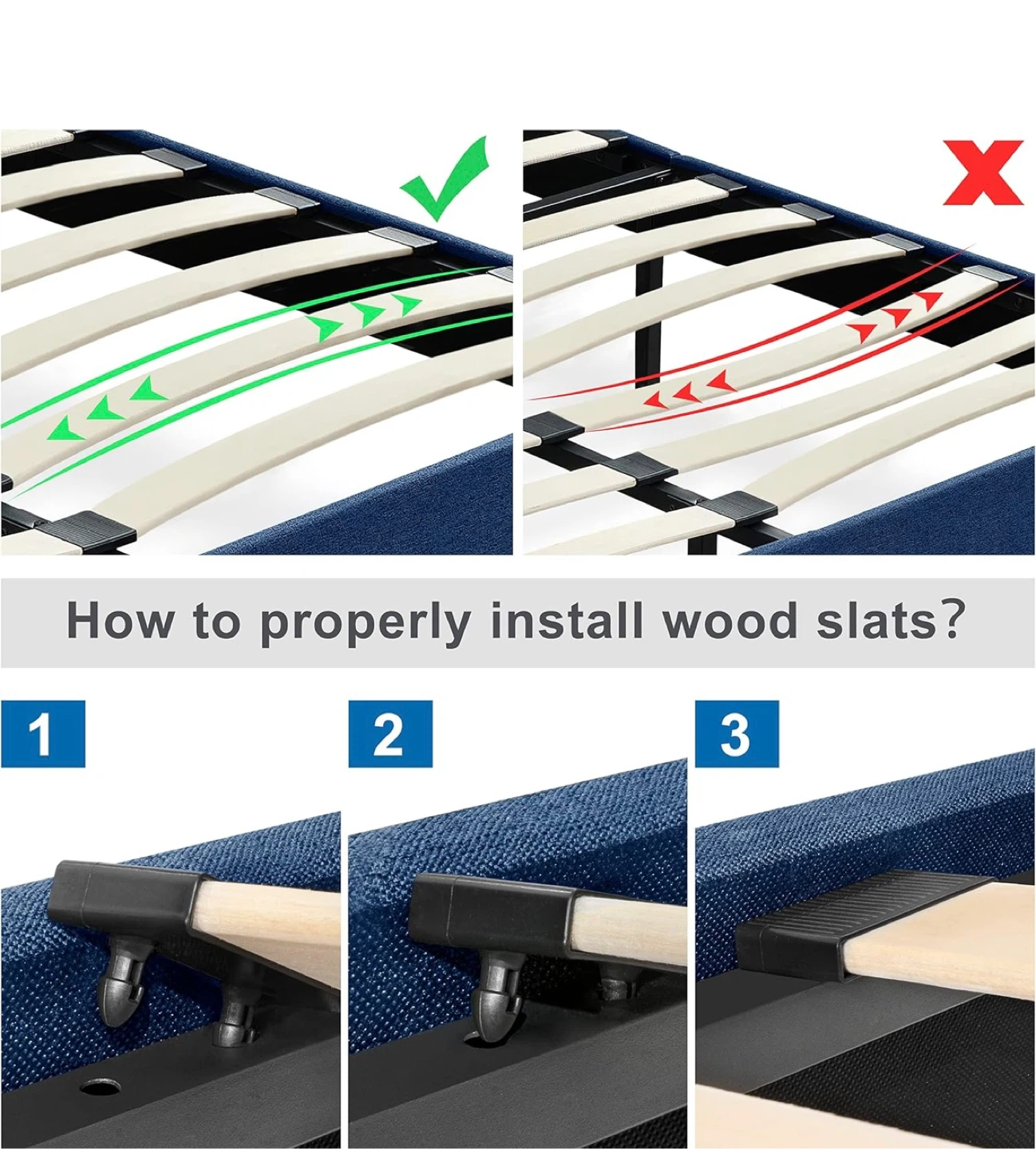 How to properly install wood slats?

1

2

3