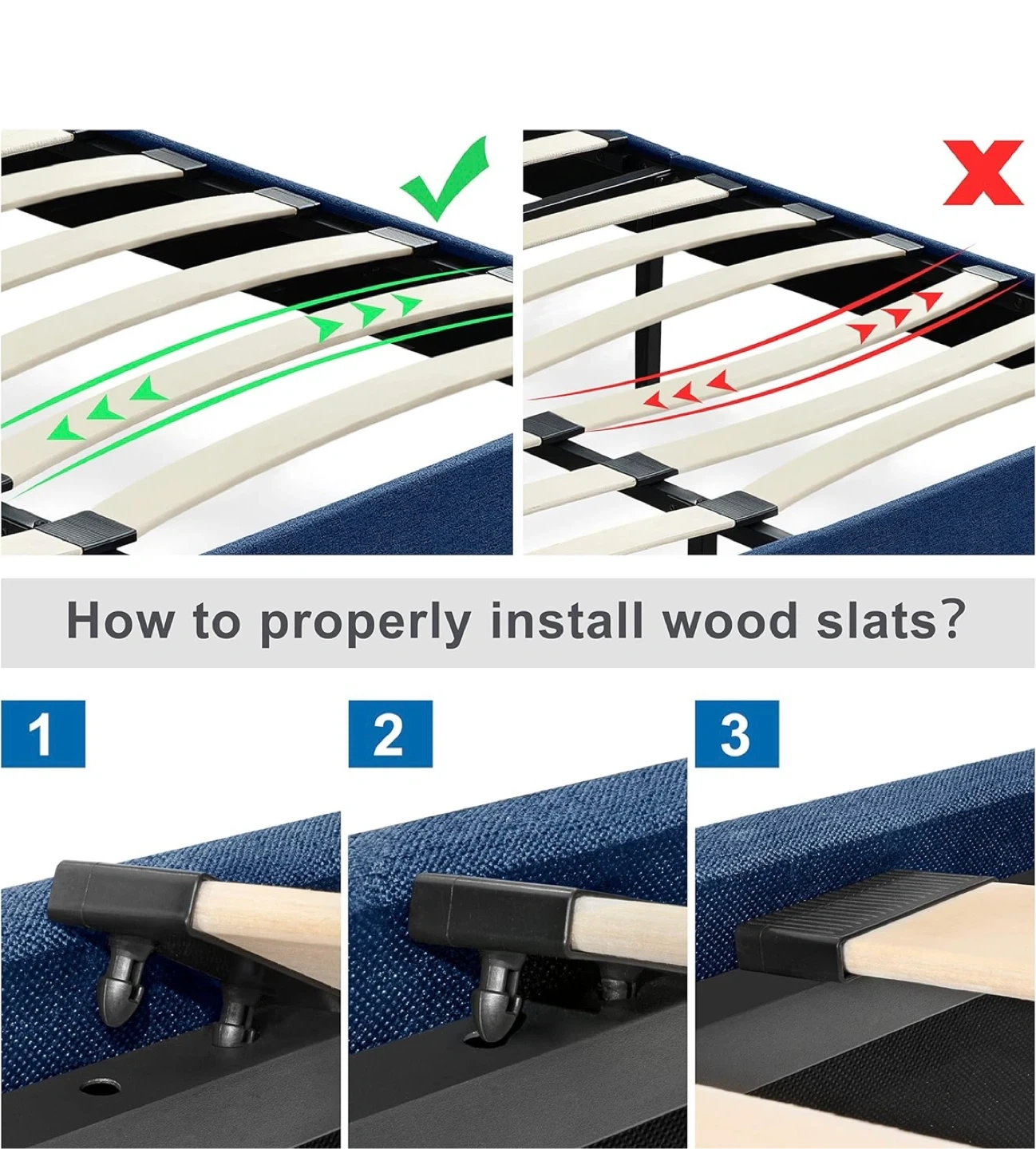 How to properly install wood slats?

1

2

3