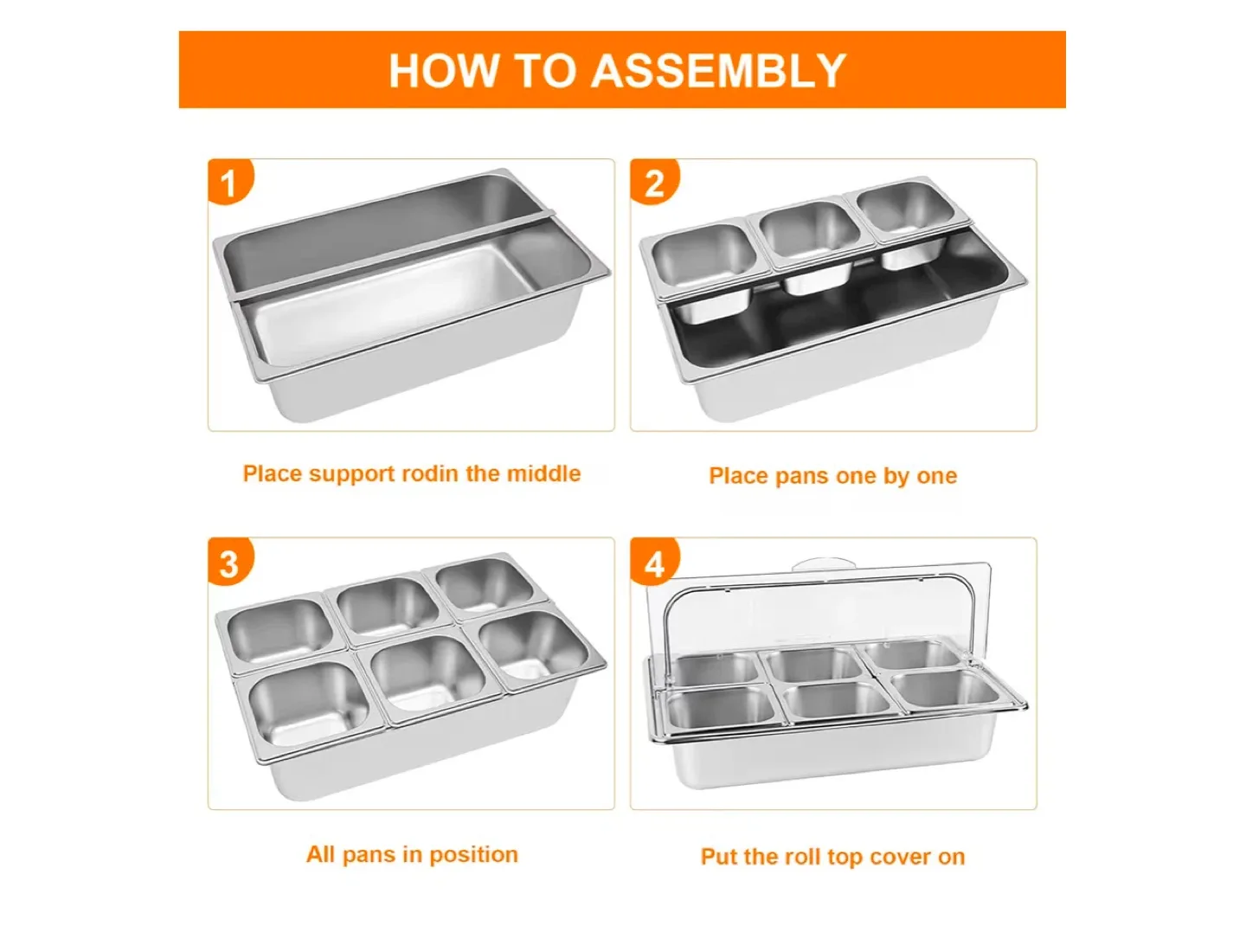 HOW TO ASSEMBLY

1

Place support rodin the middle

2

Place pans one by one

3

All pans in position

4

Put the roll top cover on