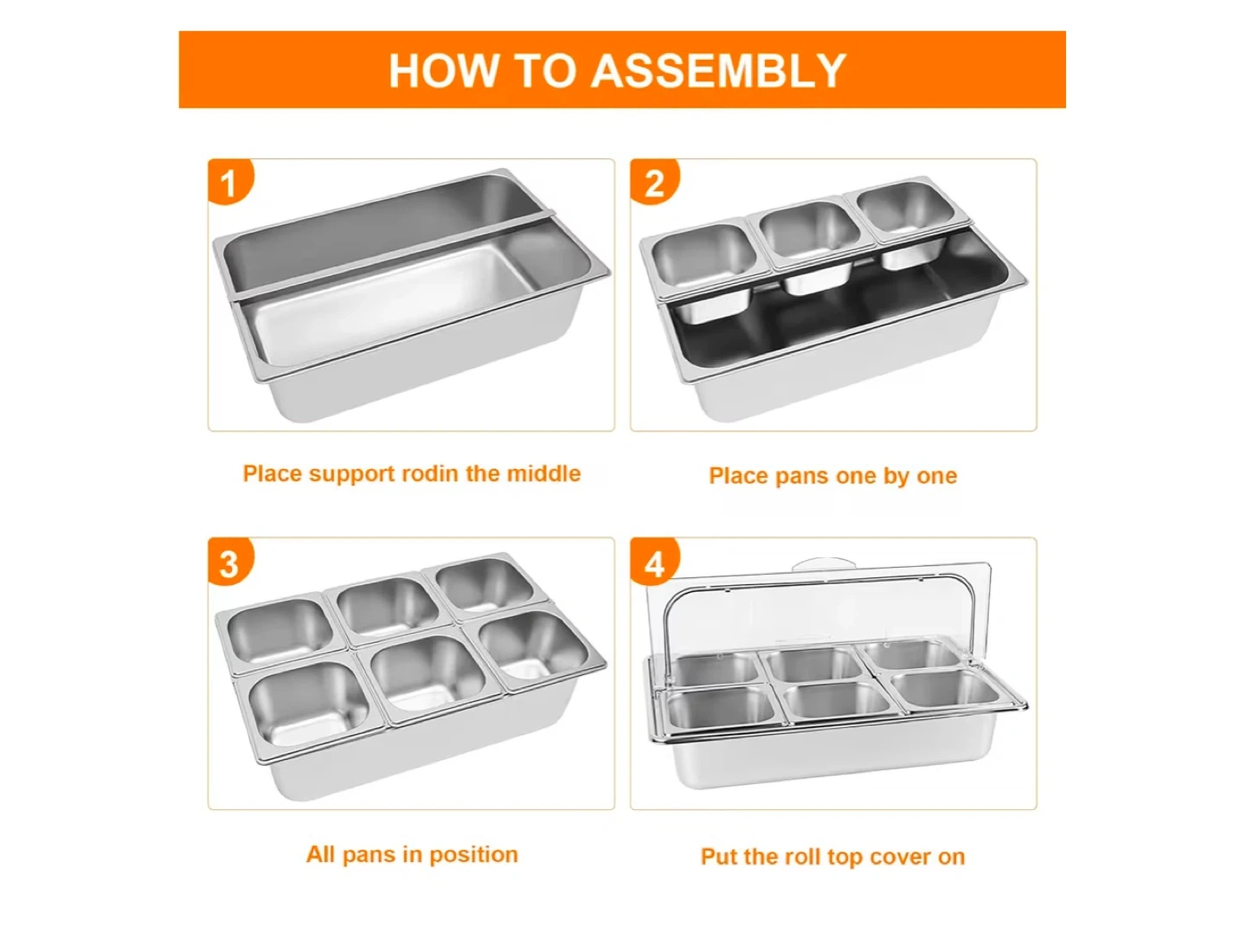 HOW TO ASSEMBLY

1

Place support rodin the middle

2

Place pans one by one

3

All pans in position

4

Put the roll top cover on