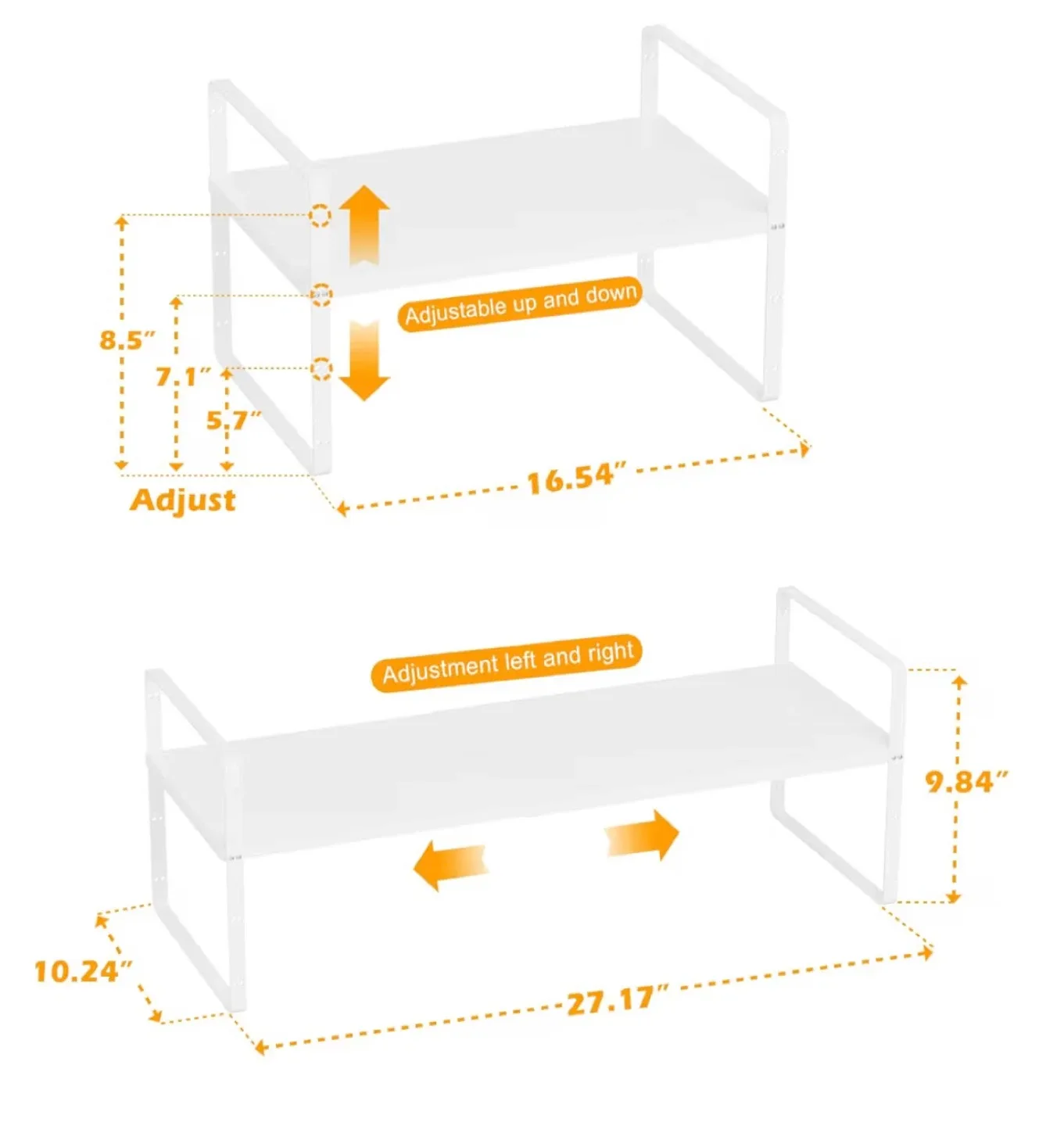 Adjustable up and down

8.5″

7.1″

5.7″

Adjust

16.54″

Adjustment left and right

9.84″

10.24″

27.17″