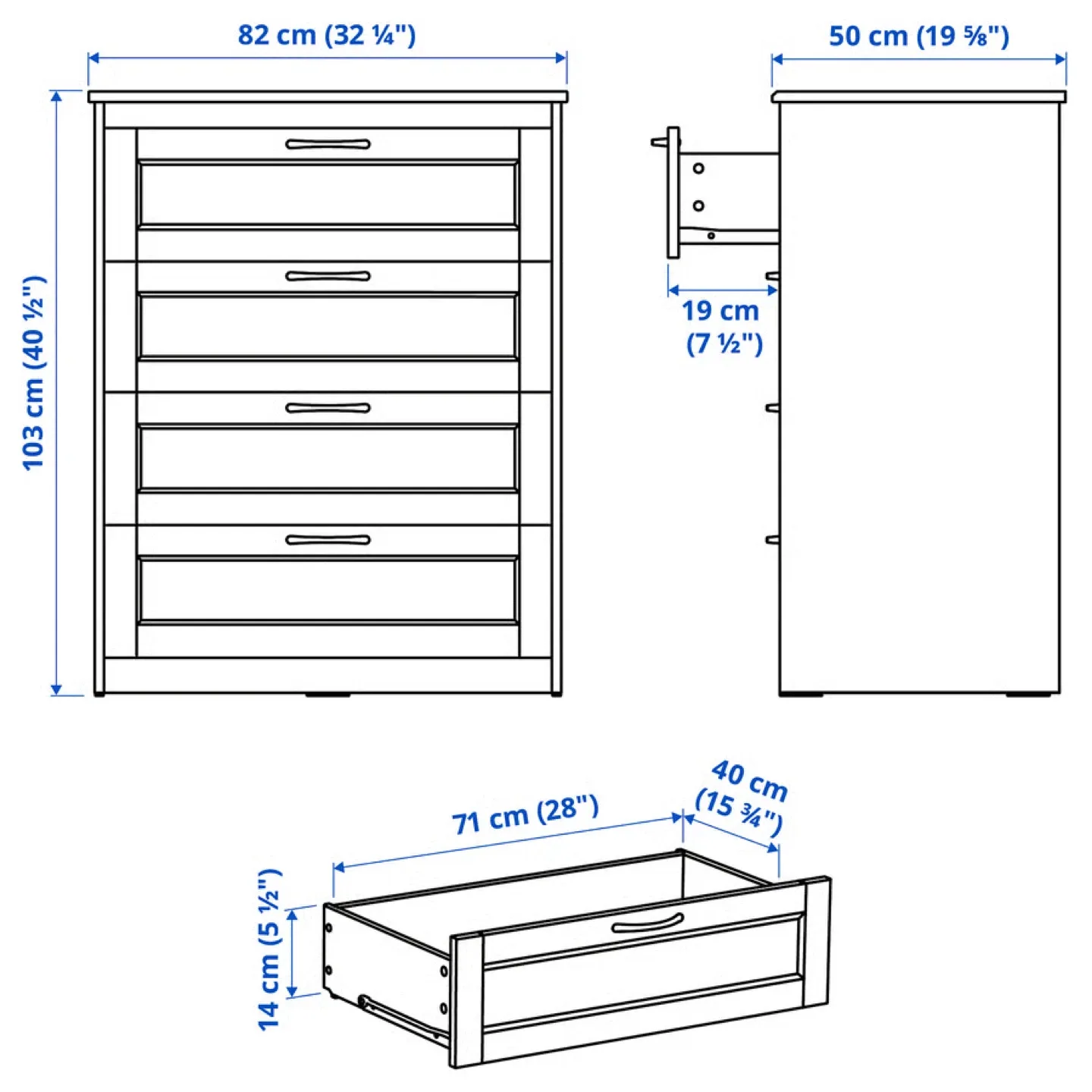 82 cm (32 ¼")

50 cm (19 ⅝")

103 cm (40 ½")

19 cm (7 ½")

71 cm (28")

40 cm (15 ¾")

14 cm (5 ½")