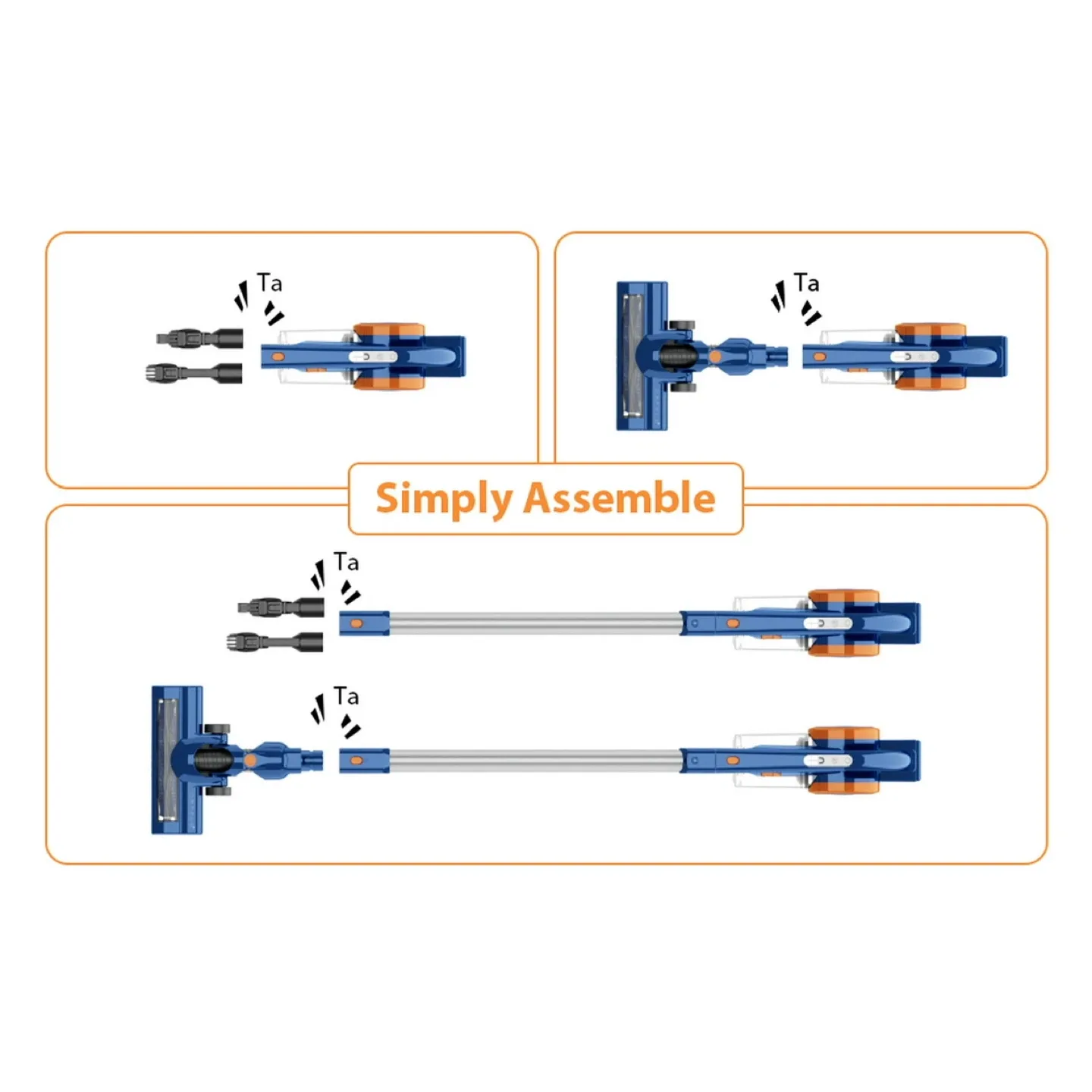 Ta

Ta

Simply Assemble

Ta

Ta