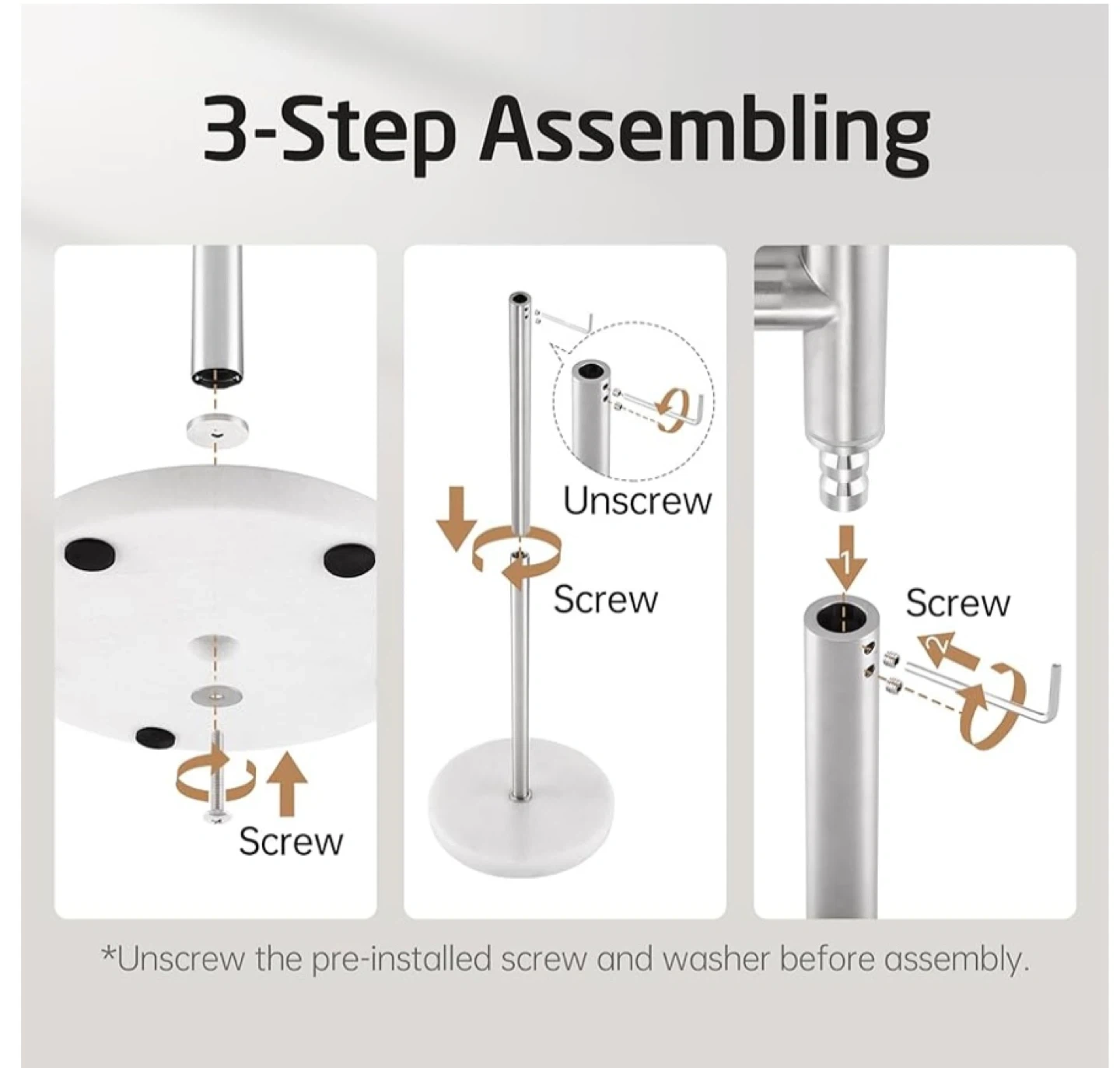 3-Step Assembling

Screw

Unscrew

Screw

1

Screw

2

*Unscrew the pre-installed screw and washer before assembly.