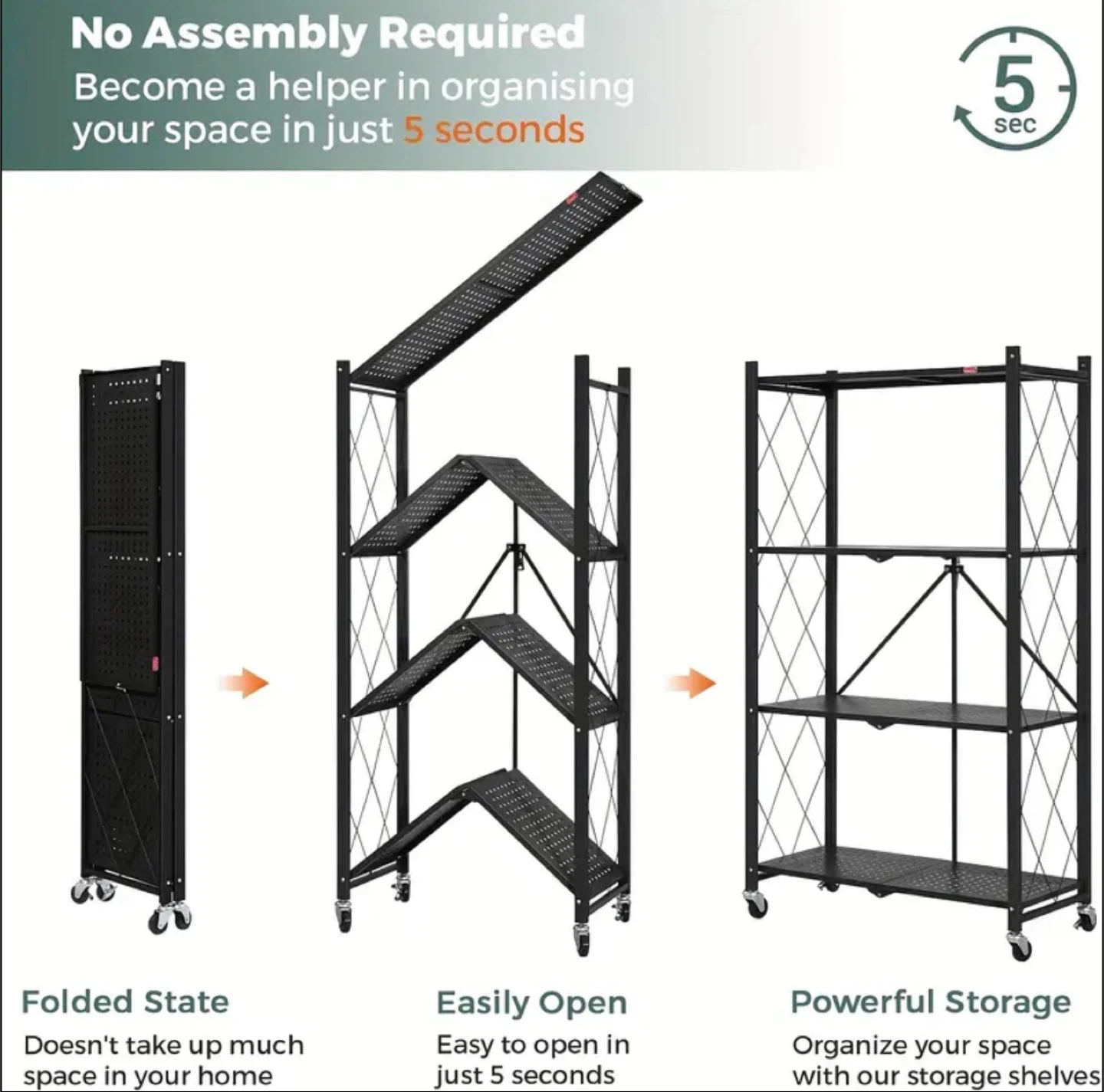 No Assembly Required
Become a helper in organising your space in just 5 seconds

5
sec

Folded State
Doesn't take up much space in your home

Easily Open
Easy to open in just 5 seconds

Powerful Storage
Organize your space with our storage shelves