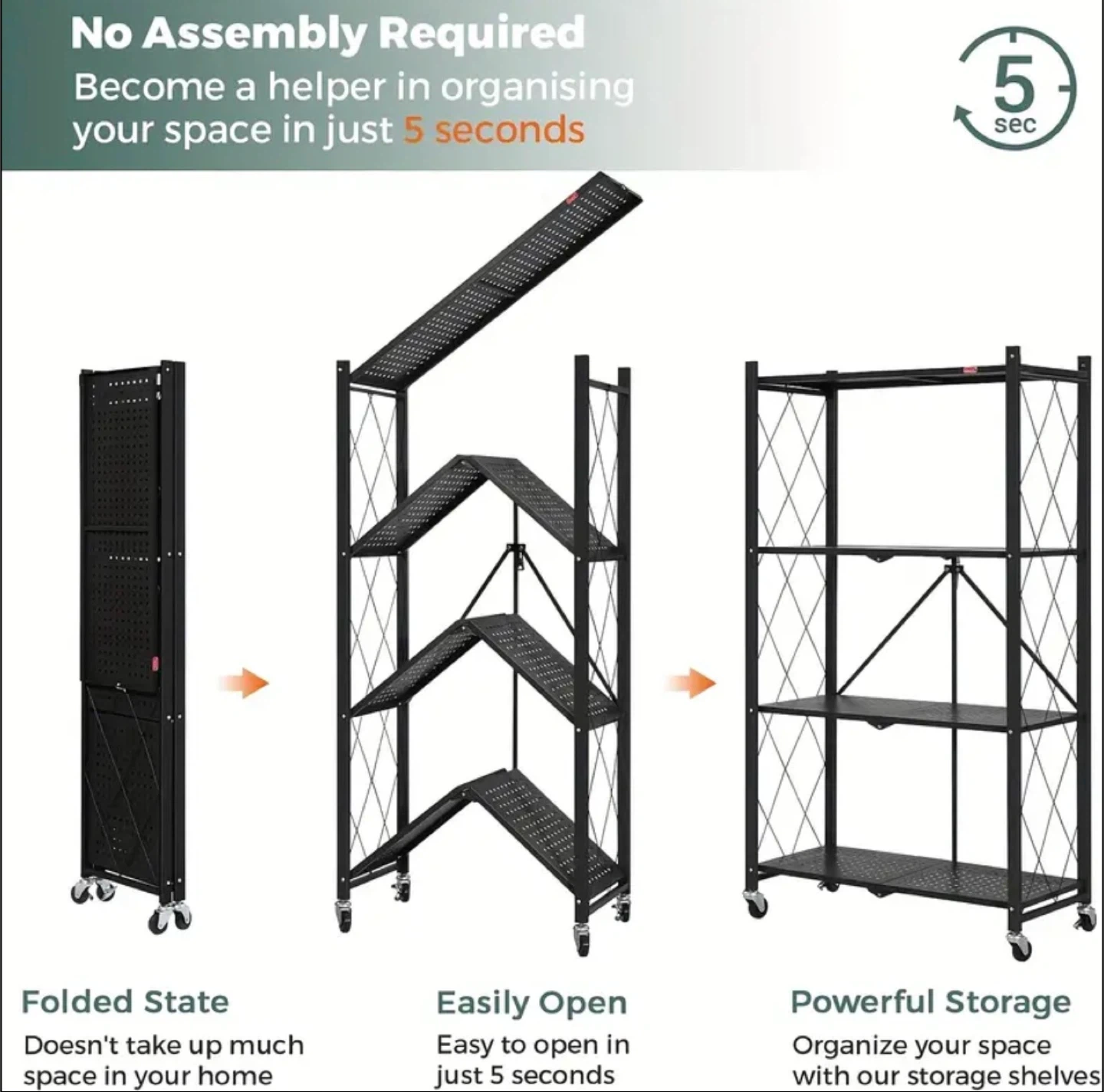 No Assembly Required
Become a helper in organising your space in just 5 seconds

5
sec

Folded State
Doesn't take up much space in your home

Easily Open
Easy to open in just 5 seconds

Powerful Storage
Organize your space with our storage shelves