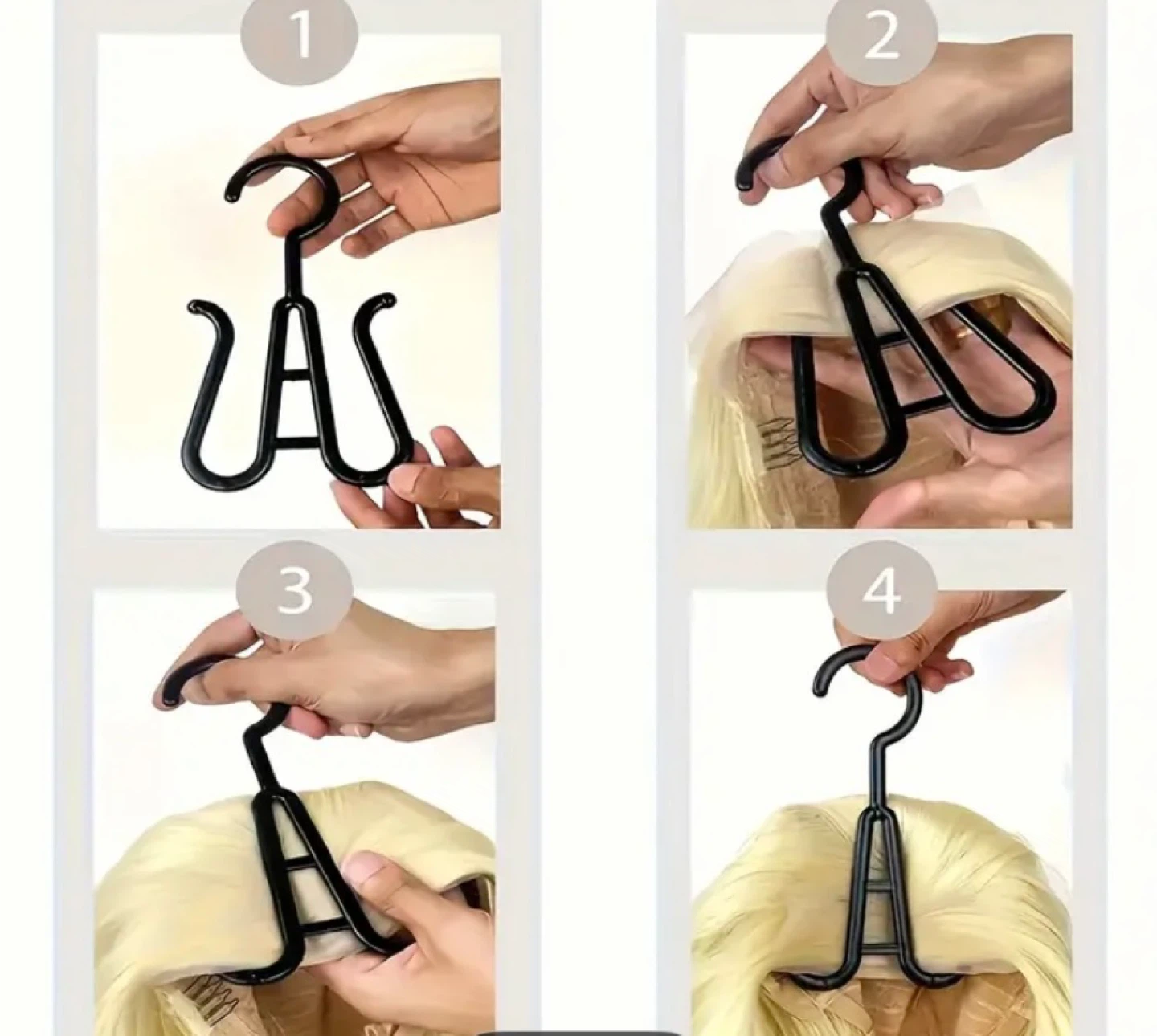 1

2

3

4