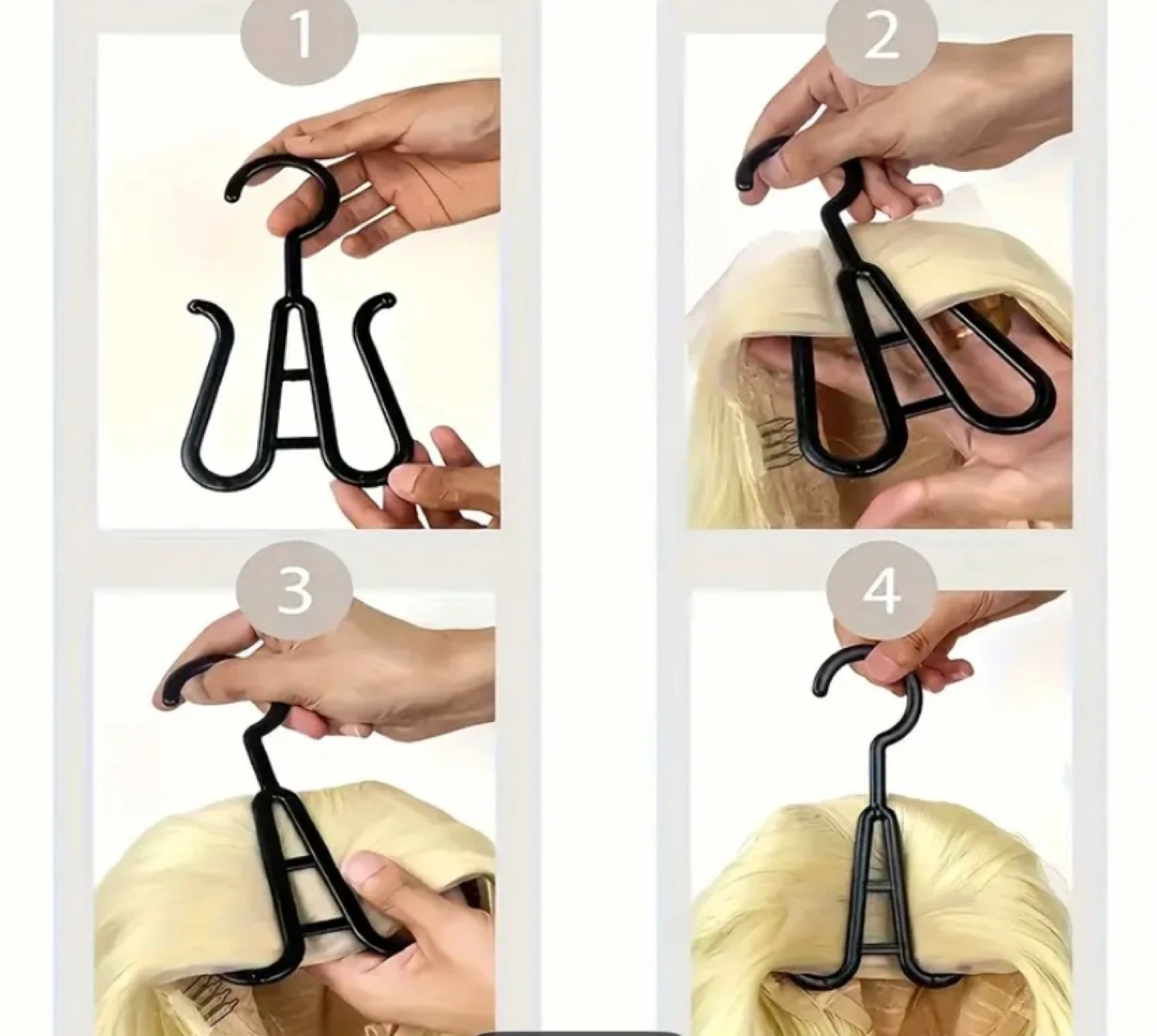 1

2

3

4