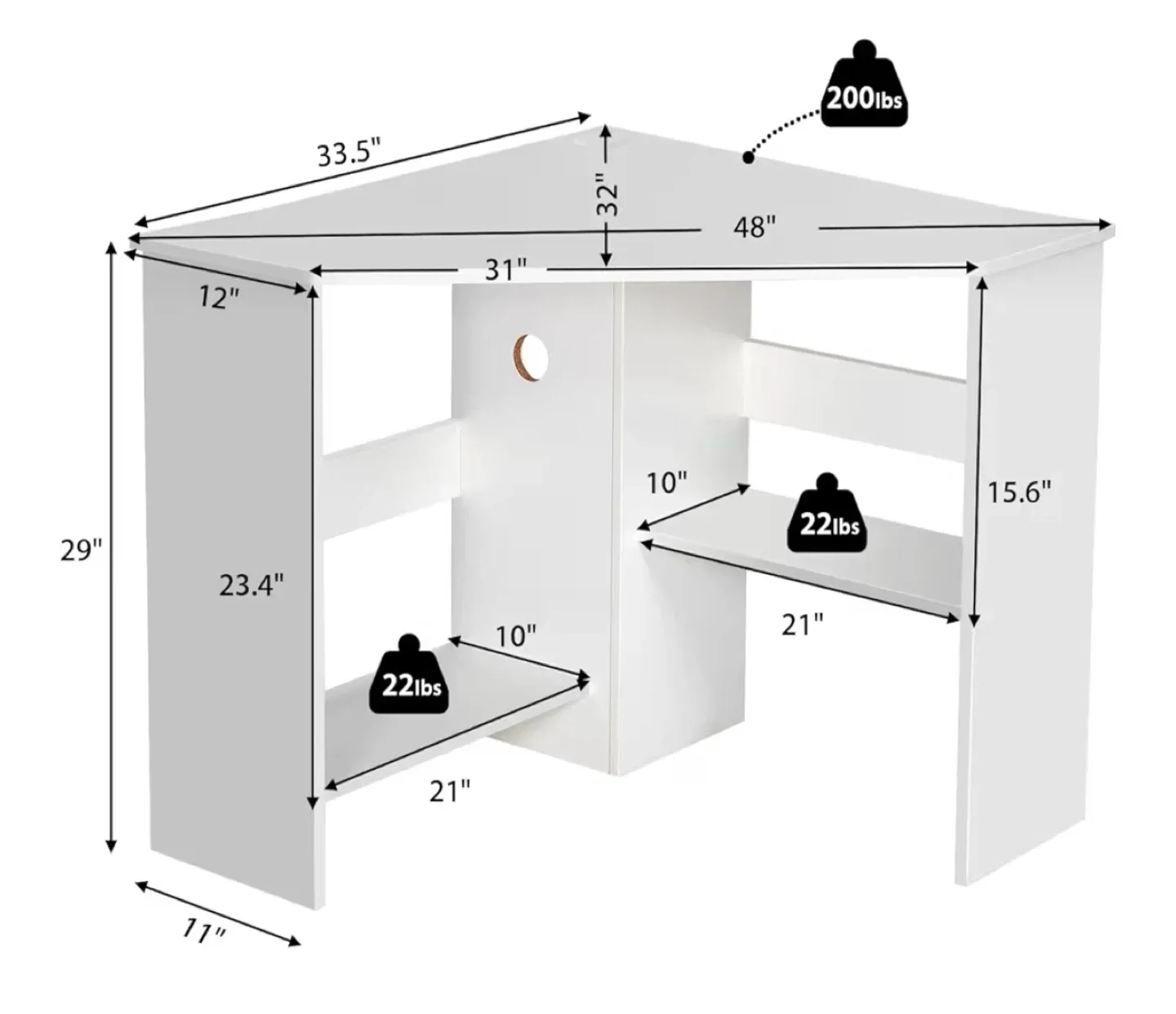 200lbs

33.5"

32"

48"

31"

12"

29"

23.4"

10"

22lbs

15.6"

21"

10"

22lbs

21"

11"