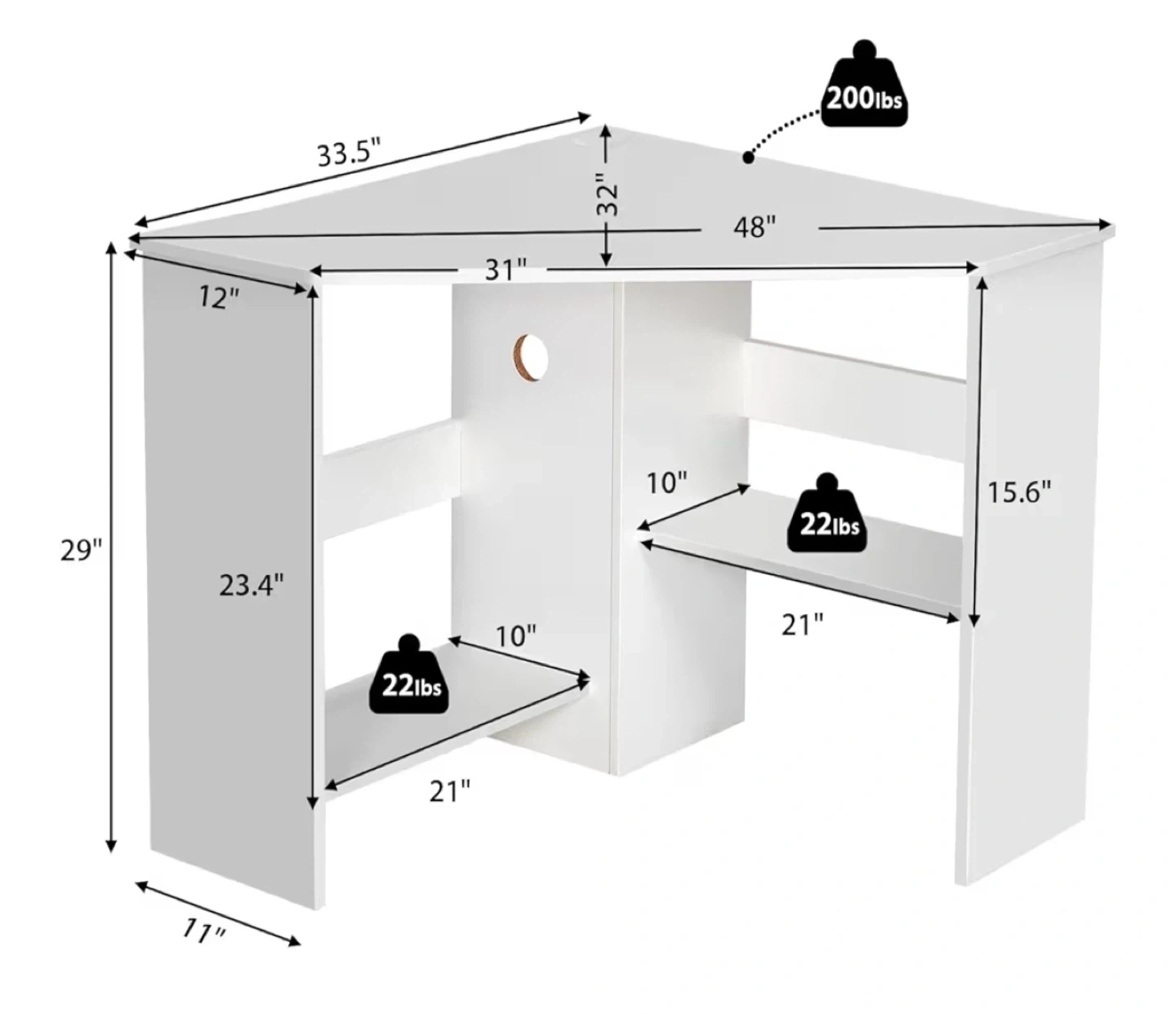 200lbs

33.5"

32"

48"

31"

12"

29"

23.4"

10"

22lbs

15.6"

21"

10"

22lbs

21"

11"