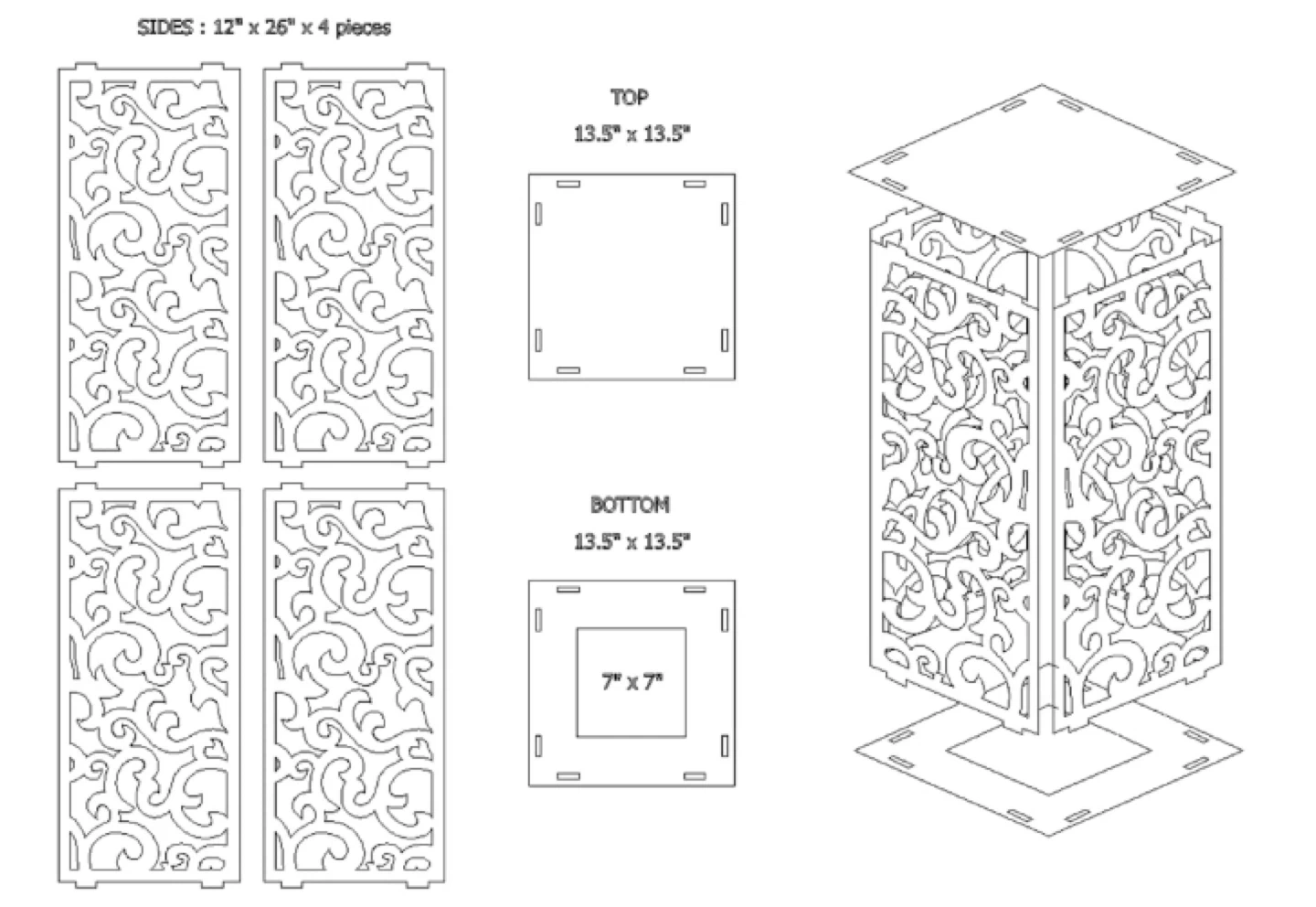 SIDES : 12" x 26" x 4 pieces

TOP
13.5" x 13.5"

BOTTOM
13.5" x 13.5"

7" x 7"