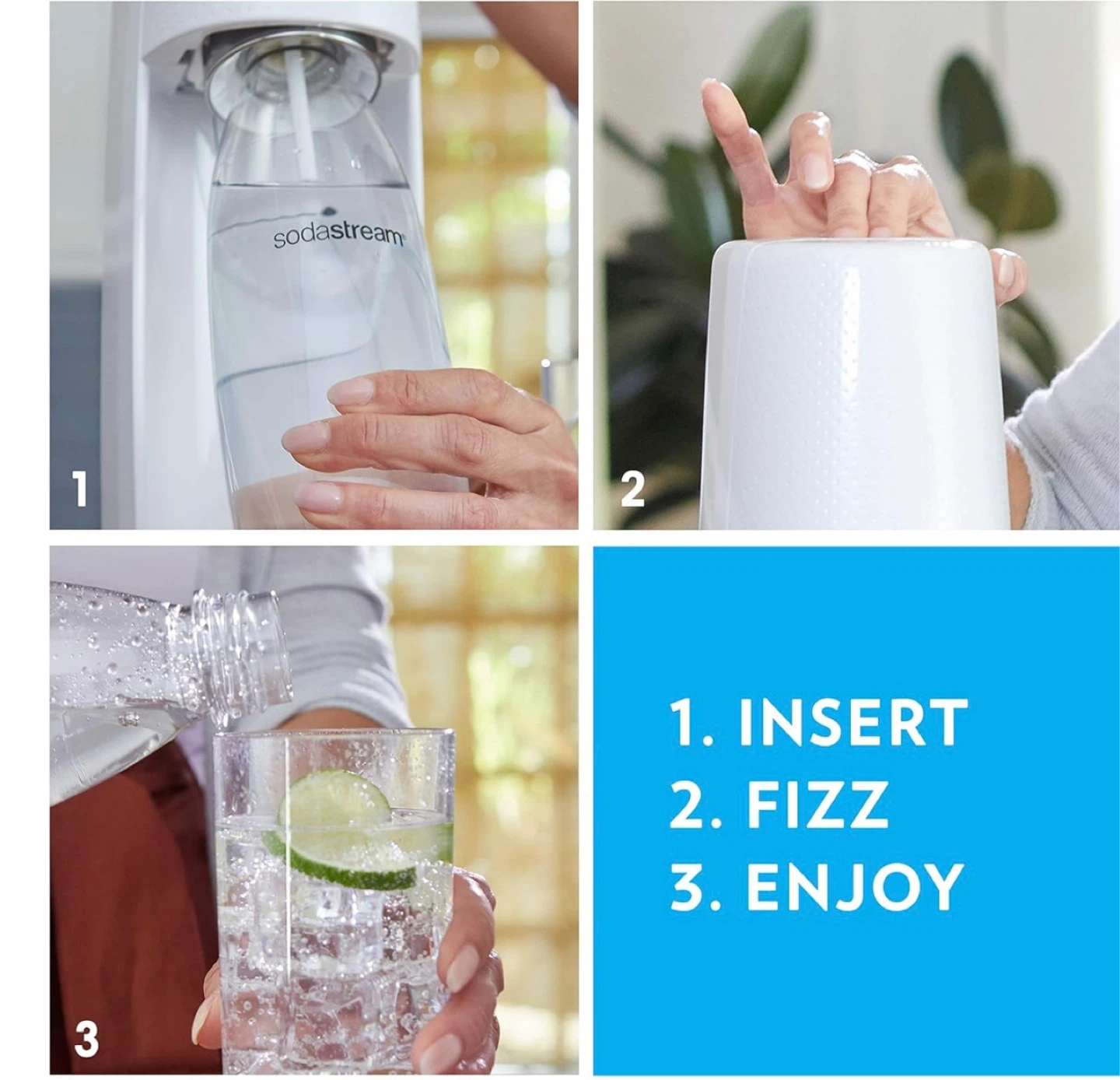 sodastream

1

2

3

1. INSERT
2. FIZZ
3. ENJOY