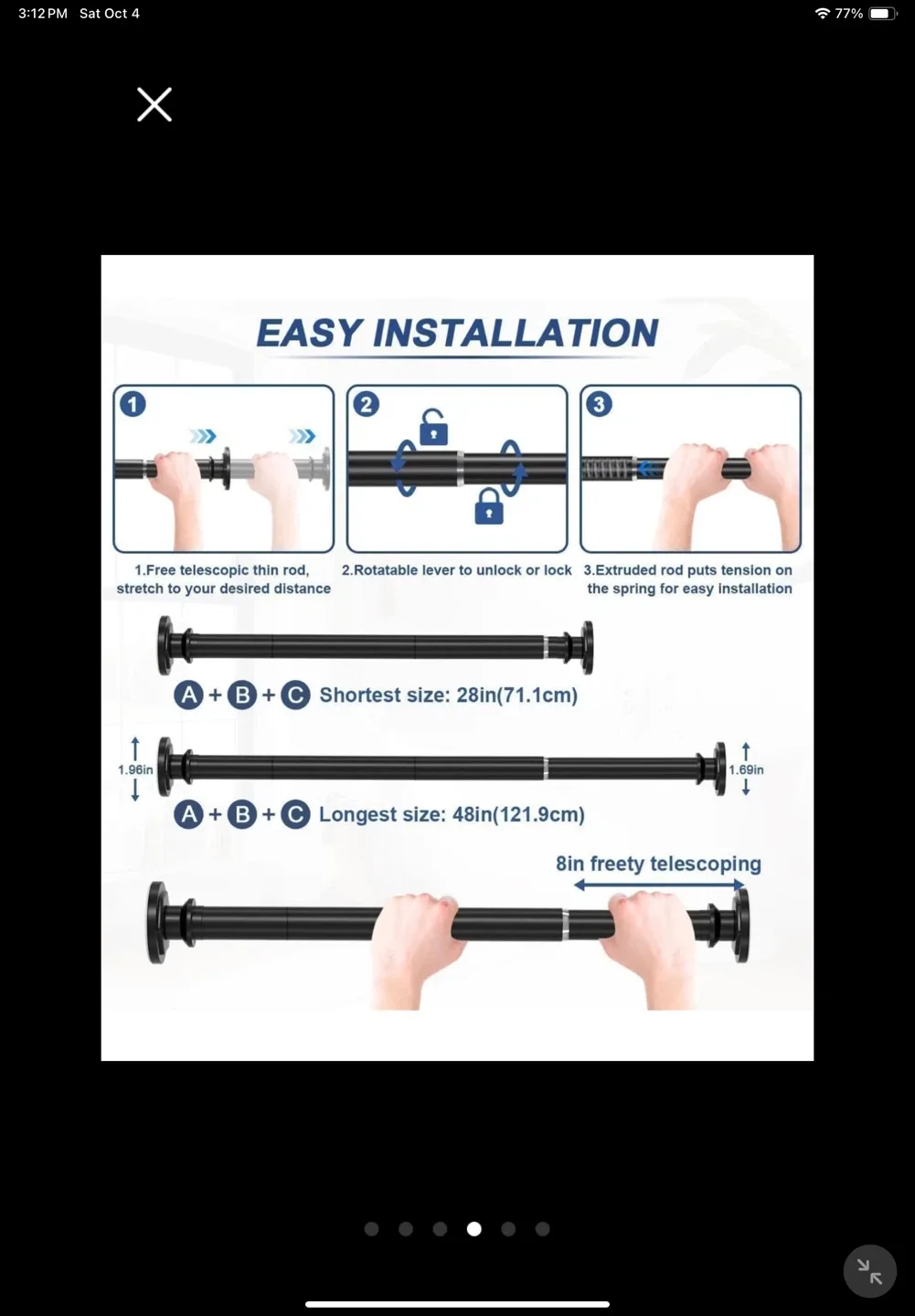 3:12 PM Sat Oct 4

77%

EASY INSTALLATION

1

2

3

1.Free telescopic thin rod, stretch to your desired distance

2.Rotatable lever to unlock or lock

3.Extruded rod puts tension on the spring for easy installation

A + B + C Shortest size: 28in(71.1cm)

1.96in

1.69in

A + B + C Longest size: 48in(121.9cm)

8in freety telescoping