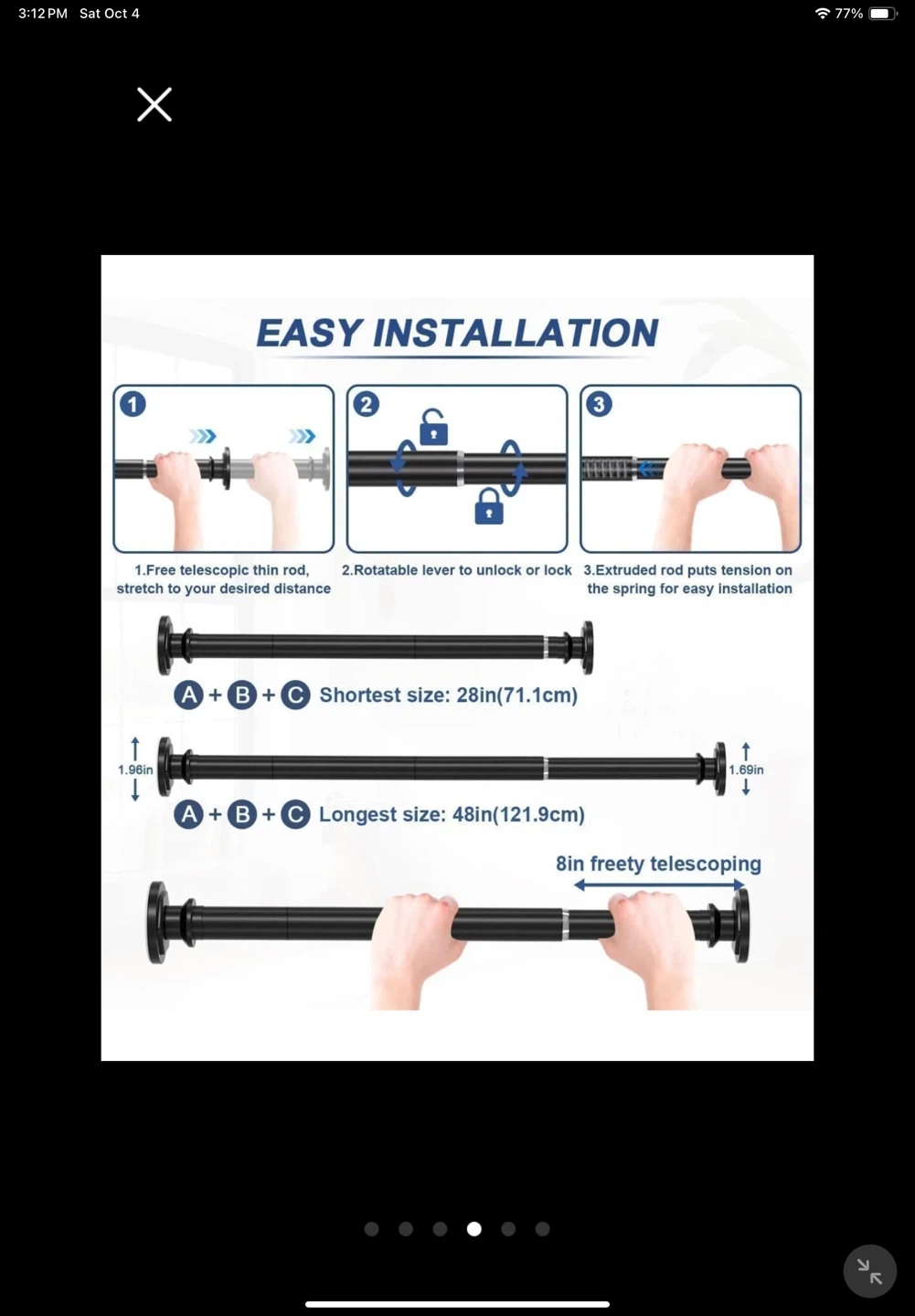 3:12 PM Sat Oct 4

77%

EASY INSTALLATION

1

2

3

1.Free telescopic thin rod, stretch to your desired distance

2.Rotatable lever to unlock or lock

3.Extruded rod puts tension on the spring for easy installation

A + B + C Shortest size: 28in(71.1cm)

1.96in

1.69in

A + B + C Longest size: 48in(121.9cm)

8in freety telescoping