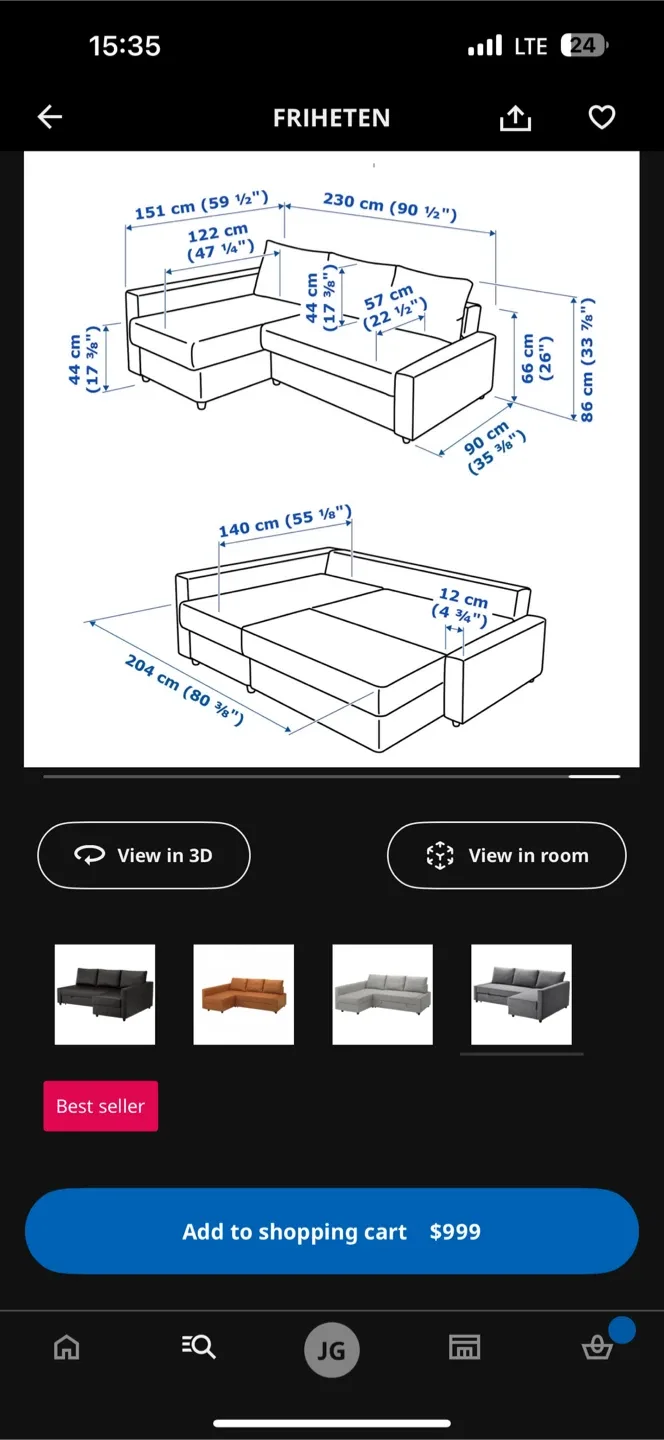 15:35
LTE 24

FRIHETEN

151 cm (59 ½")
230 cm (90 ½")
122 cm (47 ¼")
44 cm (17 ⅜")
57 cm (22 ½")
44 cm (17 ⅜")
66 cm (26")
86 cm (33 ⅞")
90 cm (35 ⅜")

140 cm (55 ⅛")
12 cm (4 ¾")
204 cm (80 ⅜")

View in 3D
View in room

Best seller

Add to shopping cart $999

JG