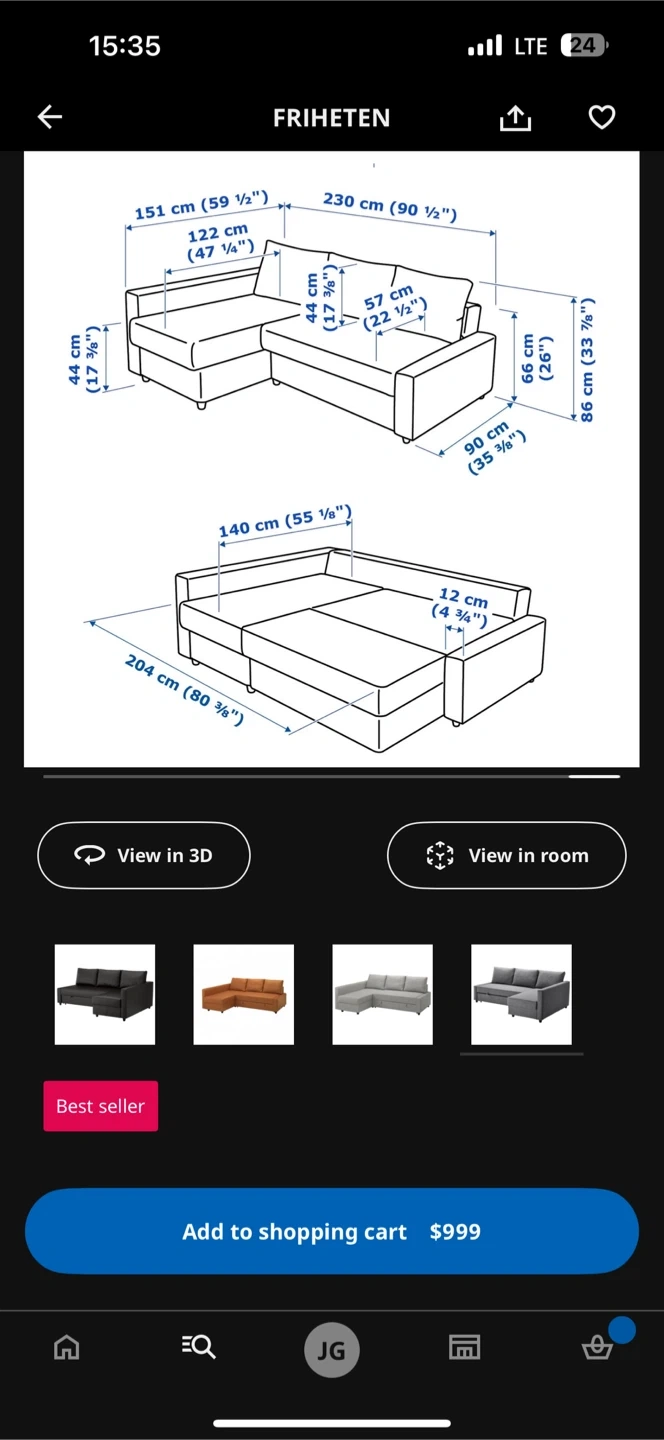 15:35
LTE 24

FRIHETEN

151 cm (59 ½")
230 cm (90 ½")
122 cm (47 ¼")
44 cm (17 ⅜")
57 cm (22 ½")
44 cm (17 ⅜")
66 cm (26")
86 cm (33 ⅞")
90 cm (35 ⅜")

140 cm (55 ⅛")
12 cm (4 ¾")
204 cm (80 ⅜")

View in 3D
View in room

Best seller

Add to shopping cart $999

JG