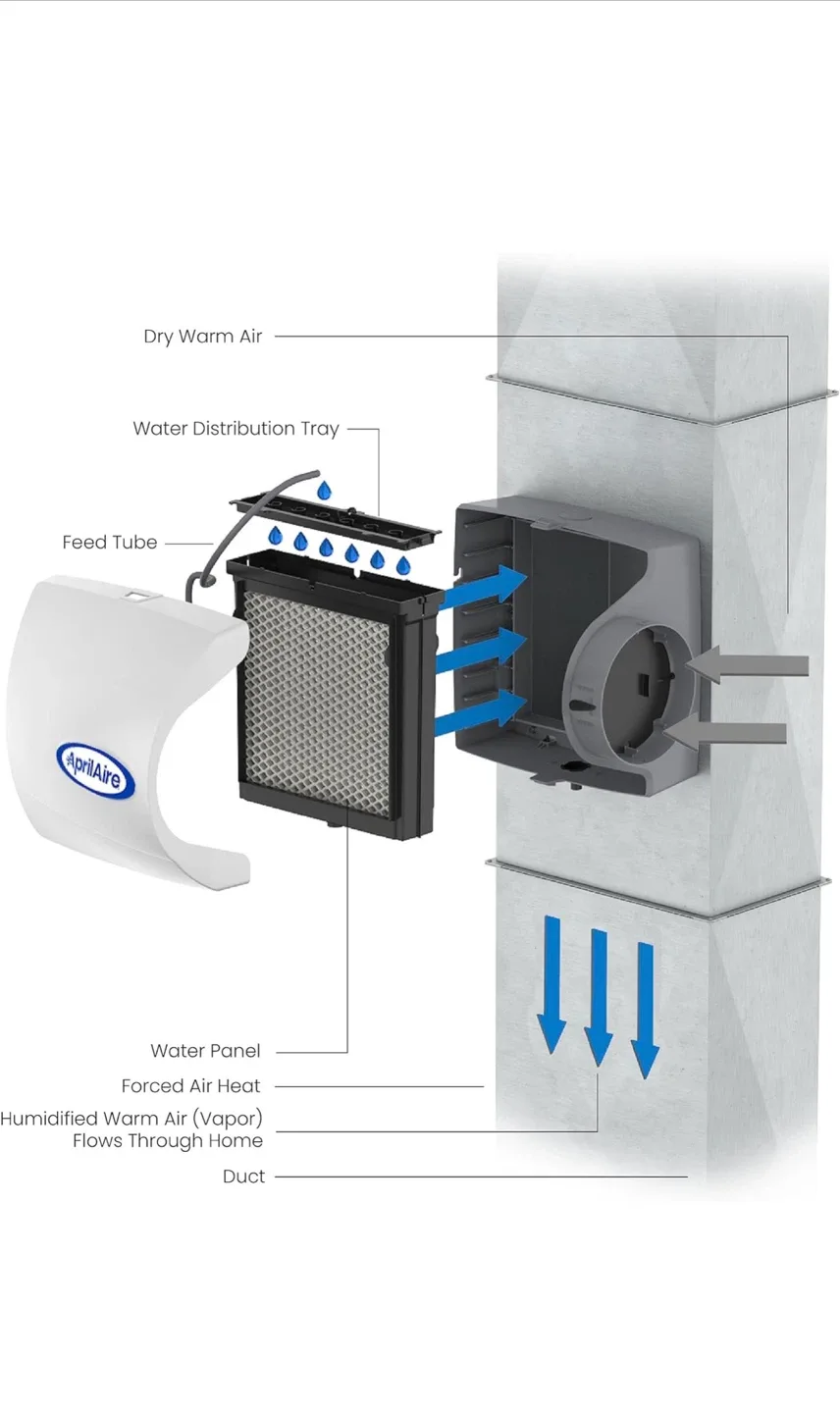 Dry Warm Air

Water Distribution Tray

Feed Tube

AprilAire

Water Panel

Forced Air Heat

Humidified Warm Air (Vapor) Flows Through Home

Duct