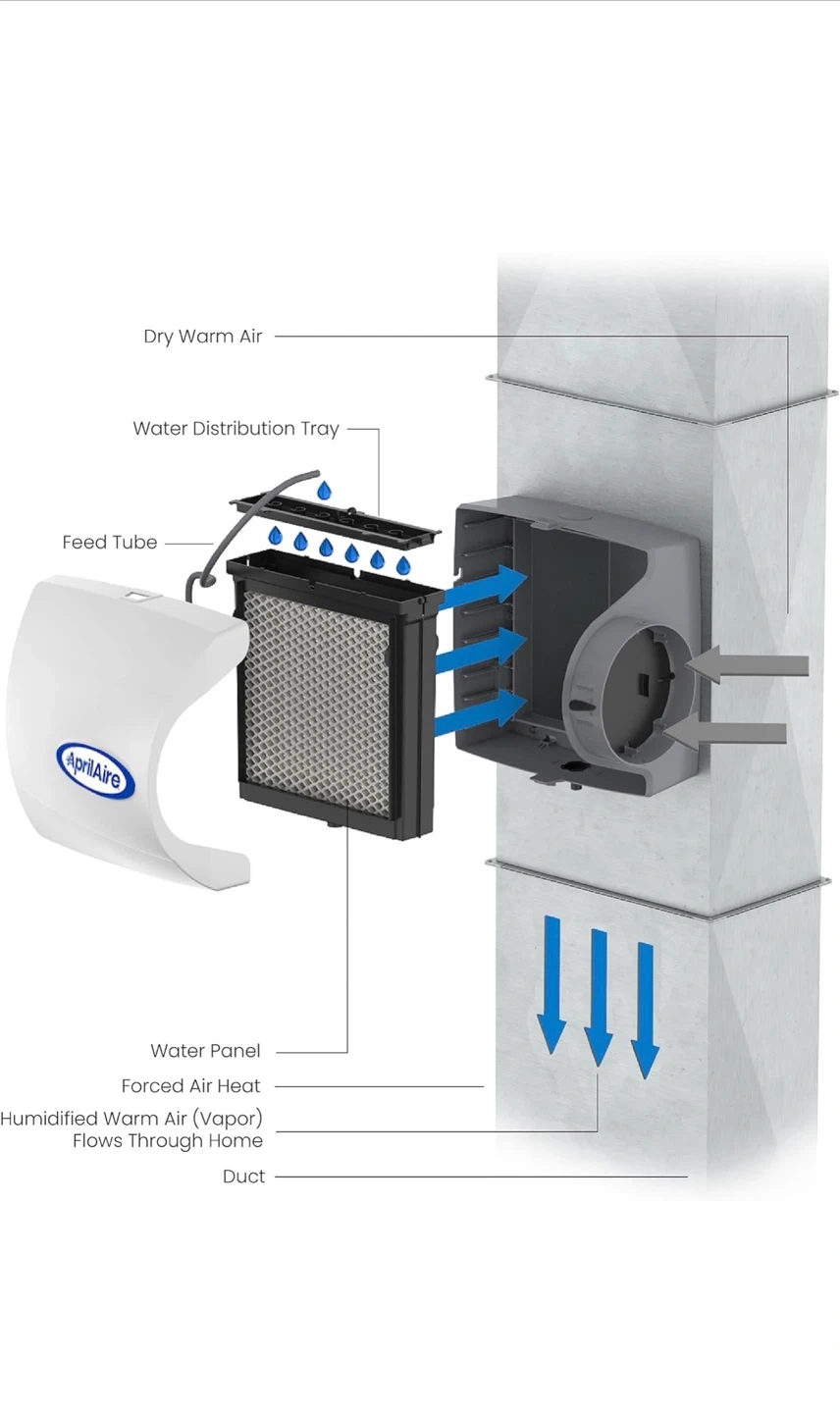 Dry Warm Air

Water Distribution Tray

Feed Tube

AprilAire

Water Panel

Forced Air Heat

Humidified Warm Air (Vapor) Flows Through Home

Duct