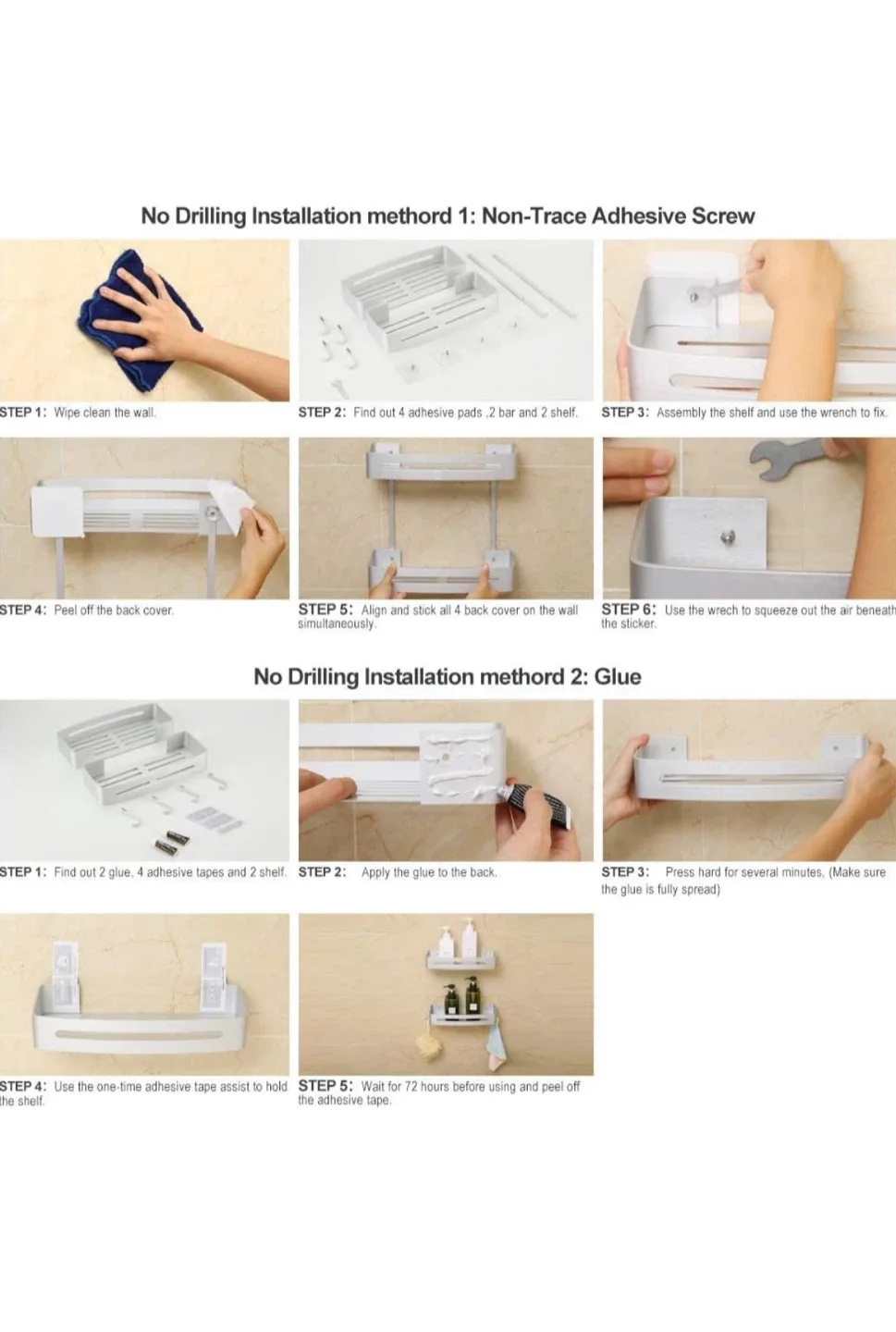 No Drilling Installation methord 1: Non-Trace Adhesive Screw

STEP 1: Wipe clean the wall.

STEP 2: Find out 4 adhesive pads ,2 bar and 2 shelf.

STEP 3: Assembly the shelf and use the wrench to fix.

STEP 4: Peel off the back cover.

STEP 5: Align and stick all 4 back cover on the wall simultaneously.

STEP 6: Use the wrech to squeeze out the air beneath the sticker.

No Drilling Installation methord 2: Glue

STEP 1: Find out 2 glue, 4 adhesive tapes and 2 shelf.

STEP 2: Apply the glue to the back.

STEP 3: Press hard for several minutes, (Make sure the glue is fully spread)

STEP 4: Use the one-time adhesive tape assist to hold the shelf.

STEP 5: Wait for 72 hours before using and peel off the adhesive tape.