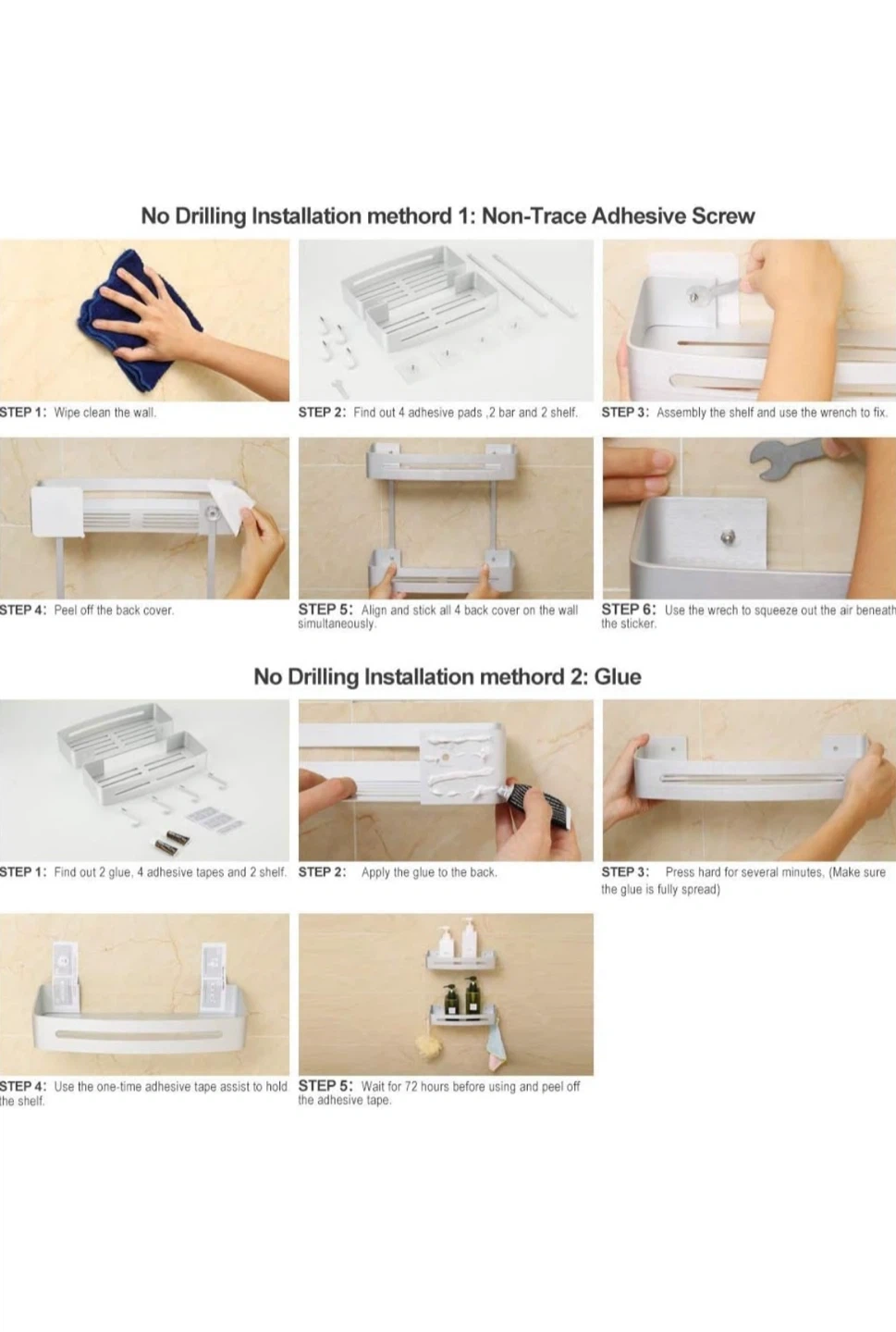 No Drilling Installation methord 1: Non-Trace Adhesive Screw

STEP 1: Wipe clean the wall.

STEP 2: Find out 4 adhesive pads ,2 bar and 2 shelf.

STEP 3: Assembly the shelf and use the wrench to fix.

STEP 4: Peel off the back cover.

STEP 5: Align and stick all 4 back cover on the wall simultaneously.

STEP 6: Use the wrech to squeeze out the air beneath the sticker.

No Drilling Installation methord 2: Glue

STEP 1: Find out 2 glue, 4 adhesive tapes and 2 shelf.

STEP 2: Apply the glue to the back.

STEP 3: Press hard for several minutes, (Make sure the glue is fully spread)

STEP 4: Use the one-time adhesive tape assist to hold the shelf.

STEP 5: Wait for 72 hours before using and peel off the adhesive tape.