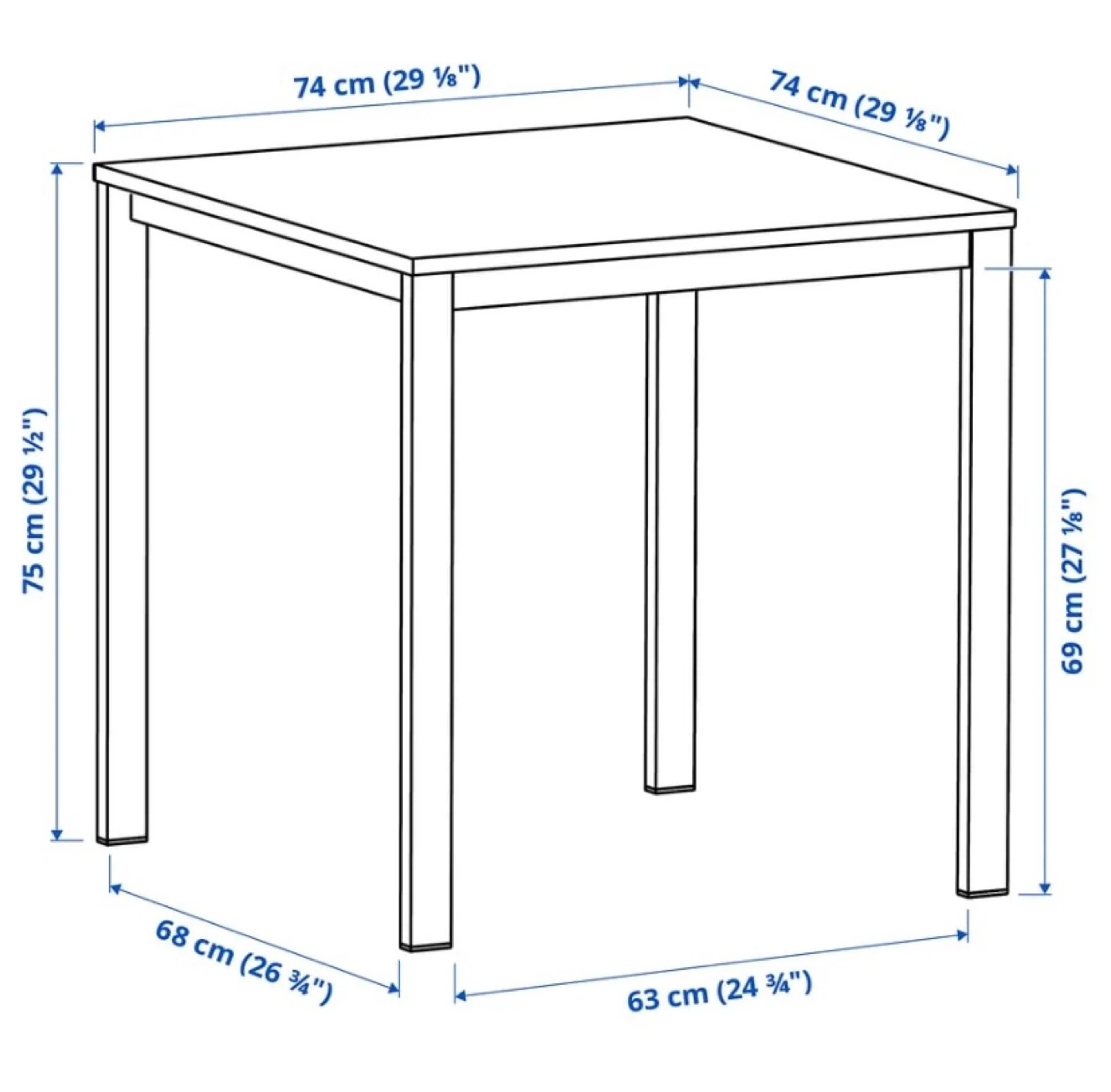 74 cm (29 ⅛")

74 cm (29 ⅛")

75 cm (29 ½")

69 cm (27 ⅛")

68 cm (26 ¾")

63 cm (24 ¾")