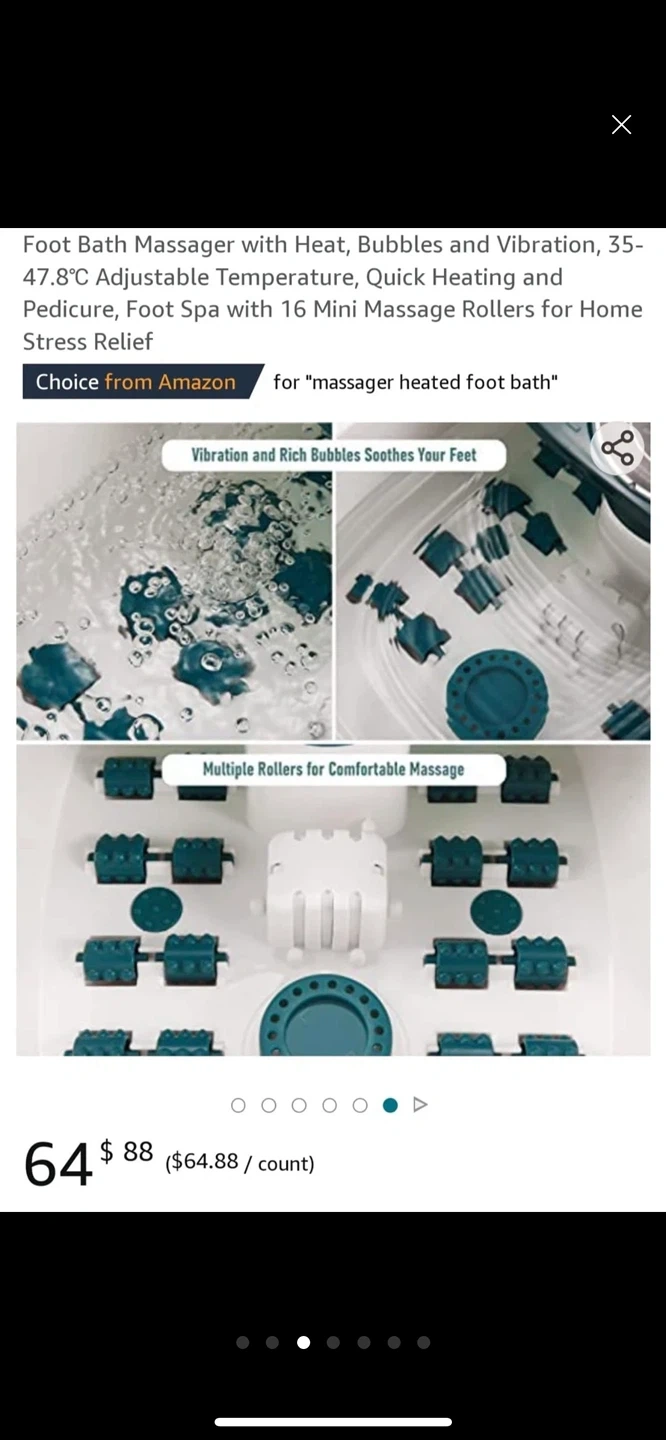 Foot Bath Massager with Heat, Bubbles and Vibration, 35-47.8℃ Adjustable Temperature, Quick Heating and Pedicure, Foot Spa with 16 Mini Massage Rollers for Home Stress Relief

Choice from Amazon for "massager heated foot bath"

Vibration and Rich Bubbles Soothes Your Feet

Multiple Rollers for Comfortable Massage

64 $ 88 ($64.88 / count)