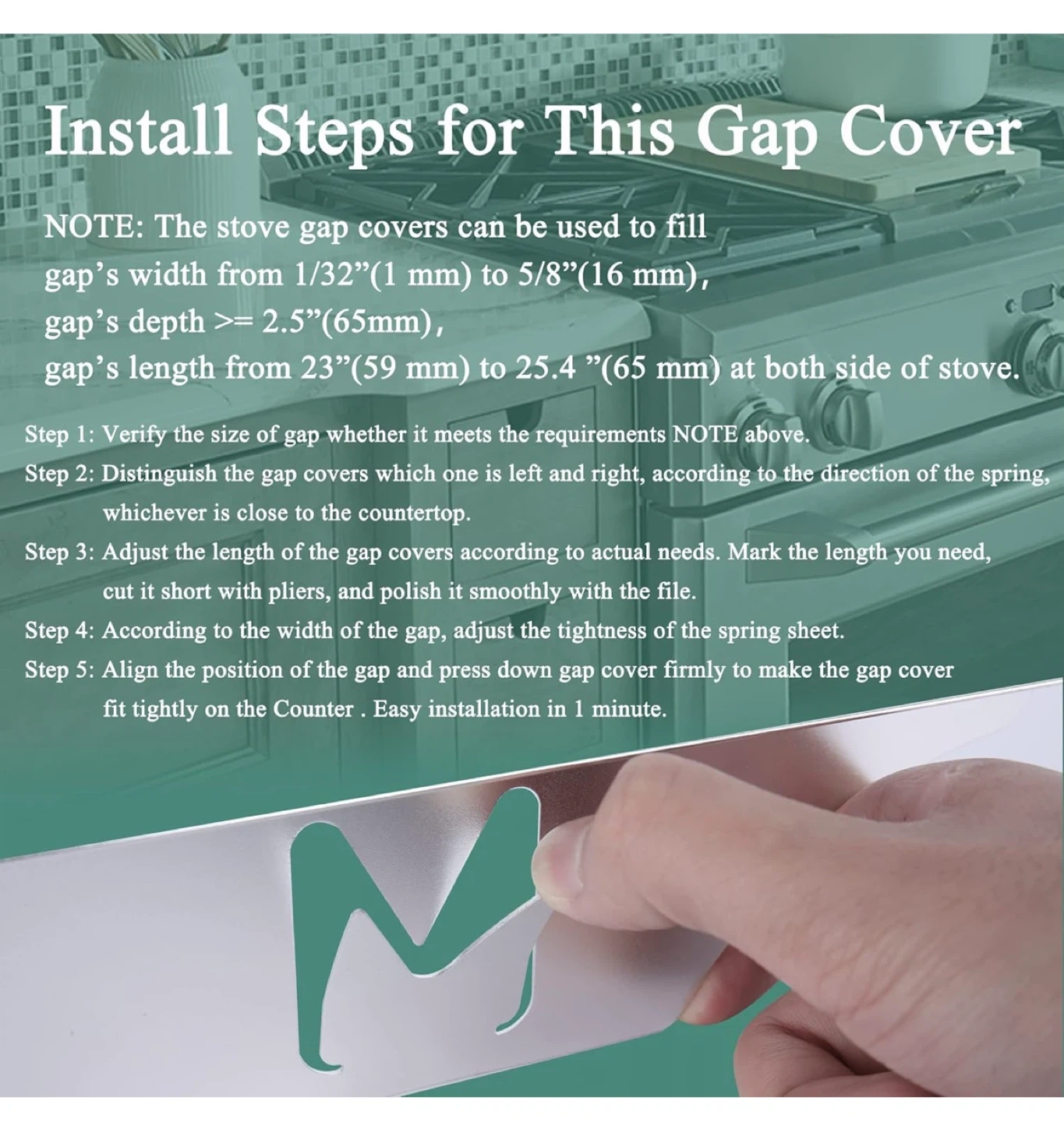 Install Steps for This Gap Cover

NOTE: The stove gap covers can be used to fill gap's width from 1/32"(1 mm) to 5/8"(16 mm), gap's depth >= 2.5"(65mm), gap's length from 23"(59 mm) to 25.4 "(65 mm) at both side of stove.

Step 1: Verify the size of gap whether it meets the requirements NOTE above.

Step 2: Distinguish the gap covers which one is left and right, according to the direction of the spring, whichever is close to the countertop.

Step 3: Adjust the length of the gap covers according to actual needs. Mark the length you need, cut it short with pliers, and polish it smoothly with the file.

Step 4: According to the width of the gap, adjust the tightness of the spring sheet.

Step 5: Align the position of the gap and press down gap cover firmly to make the gap cover fit tightly on the Counter . Easy installation in 1 minute.