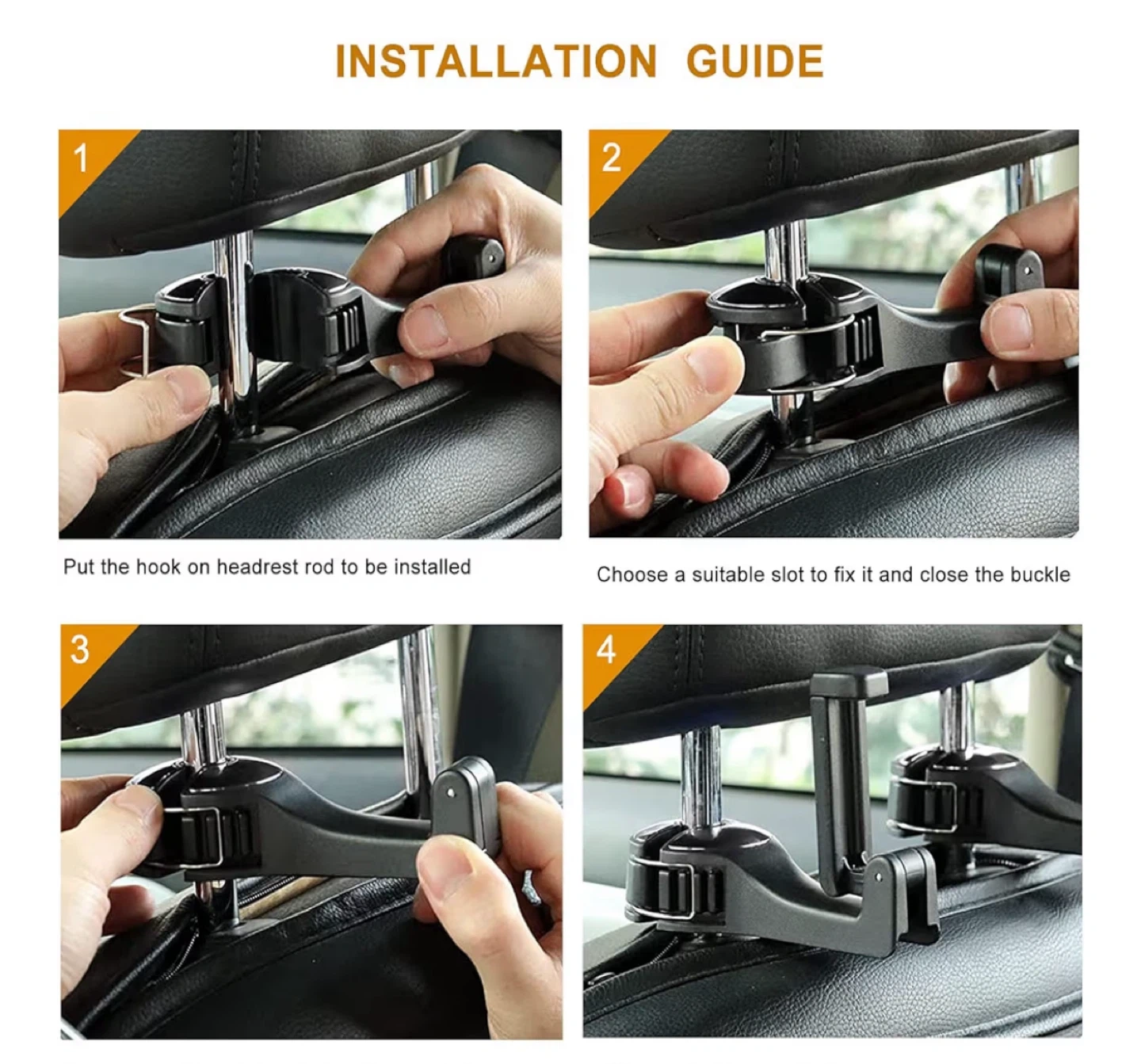 INSTALLATION GUIDE

1

Put the hook on headrest rod to be installed

2

Choose a suitable slot to fix it and close the buckle

3

4