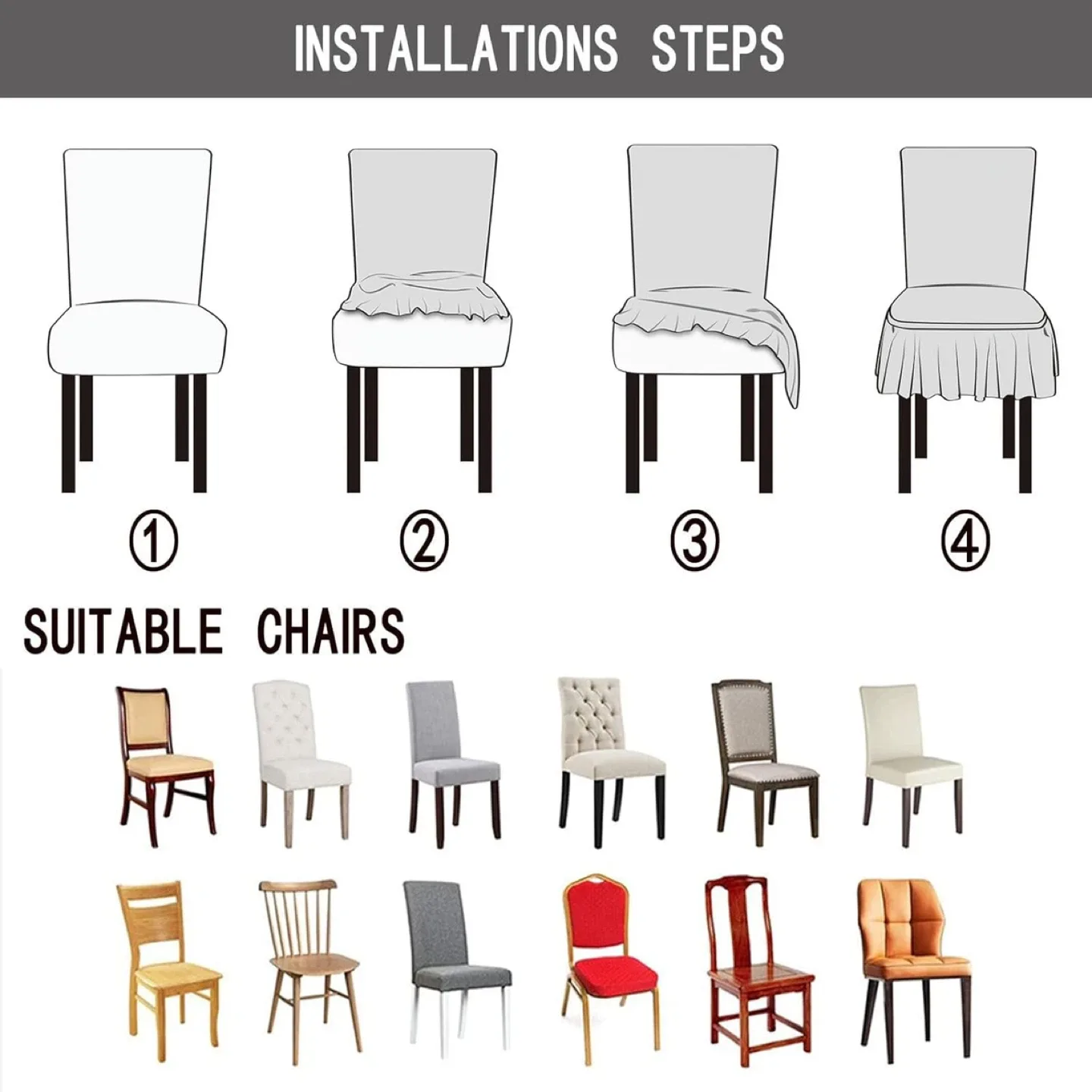 INSTALLATIONS STEPS

①

②

③

④

SUITABLE CHAIRS