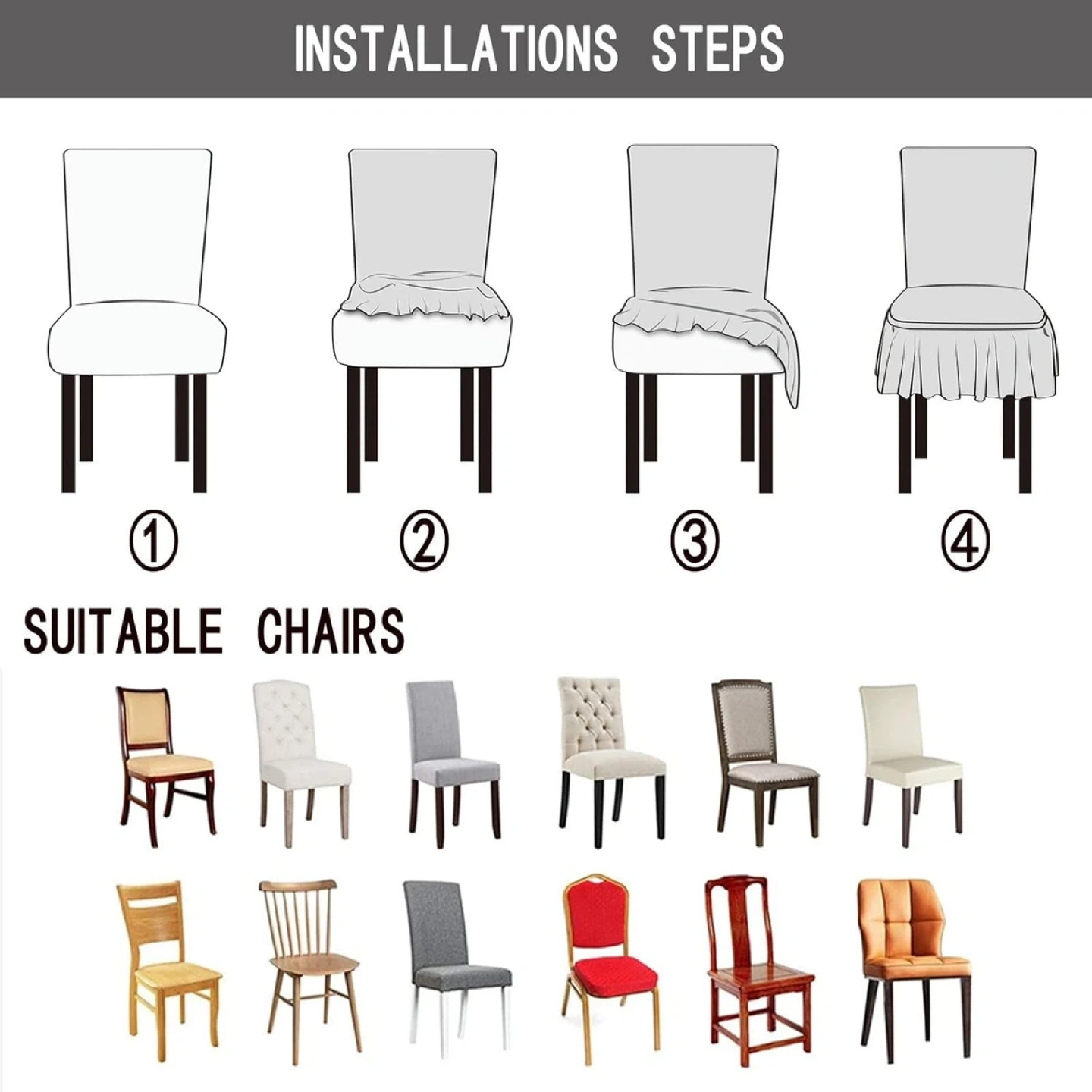 INSTALLATIONS STEPS

①

②

③

④

SUITABLE CHAIRS