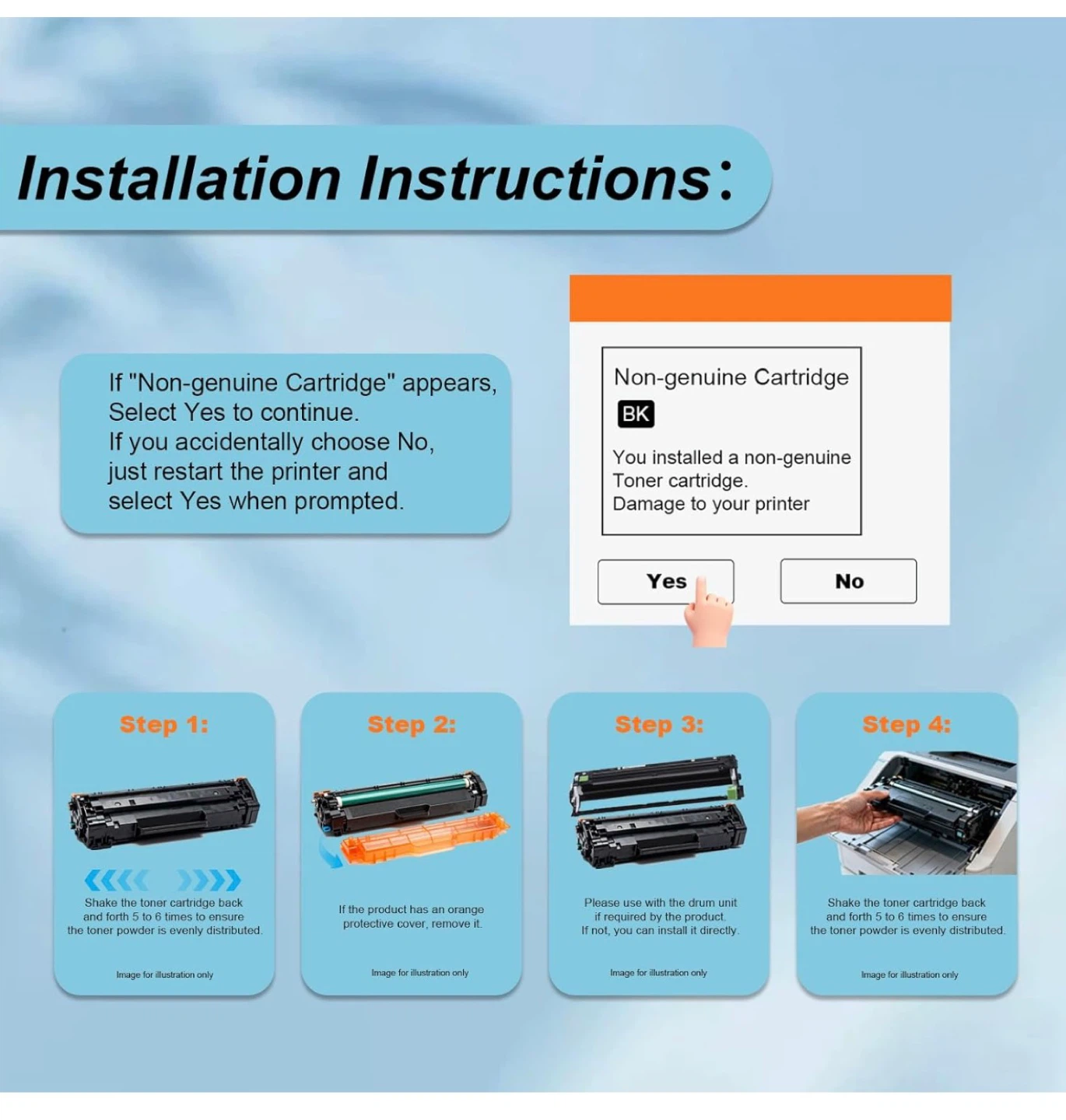 Installation Instructions:

If "Non-genuine Cartridge" appears, Select Yes to continue.
If you accidentally choose No, just restart the printer and select Yes when prompted.

Non-genuine Cartridge
BK
You installed a non-genuine Toner cartridge.
Damage to your printer

Yes

No

Step 1:

Shake the toner cartridge back and forth 5 to 6 times to ensure the toner powder is evenly distributed.

Image for illustration only

Step 2:

If the product has an orange protective cover, remove it.

Image for illustration only

Step 3:

Please use with the drum unit if required by the product. If not, you can install it directly.

Image for illustration only

Step 4:

Shake the toner cartridge back and forth 5 to 6 times to ensure the toner powder is evenly distributed.

Image for illustration only