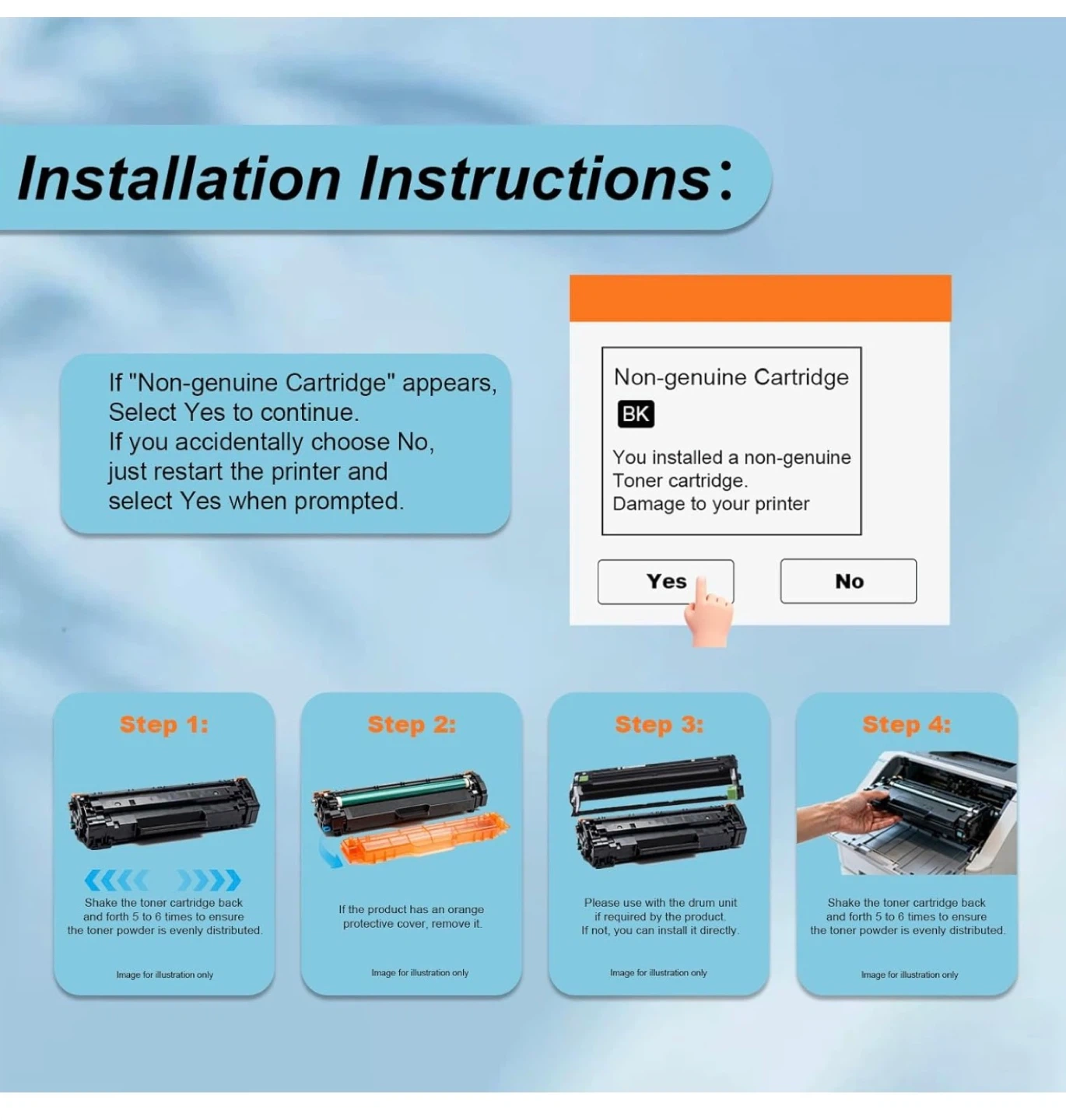 Installation Instructions:

If "Non-genuine Cartridge" appears, Select Yes to continue.
If you accidentally choose No, just restart the printer and select Yes when prompted.

Non-genuine Cartridge
BK
You installed a non-genuine Toner cartridge.
Damage to your printer

Yes

No

Step 1:

Shake the toner cartridge back and forth 5 to 6 times to ensure the toner powder is evenly distributed.

Image for illustration only

Step 2:

If the product has an orange protective cover, remove it.

Image for illustration only

Step 3:

Please use with the drum unit if required by the product. If not, you can install it directly.

Image for illustration only

Step 4:

Shake the toner cartridge back and forth 5 to 6 times to ensure the toner powder is evenly distributed.

Image for illustration only