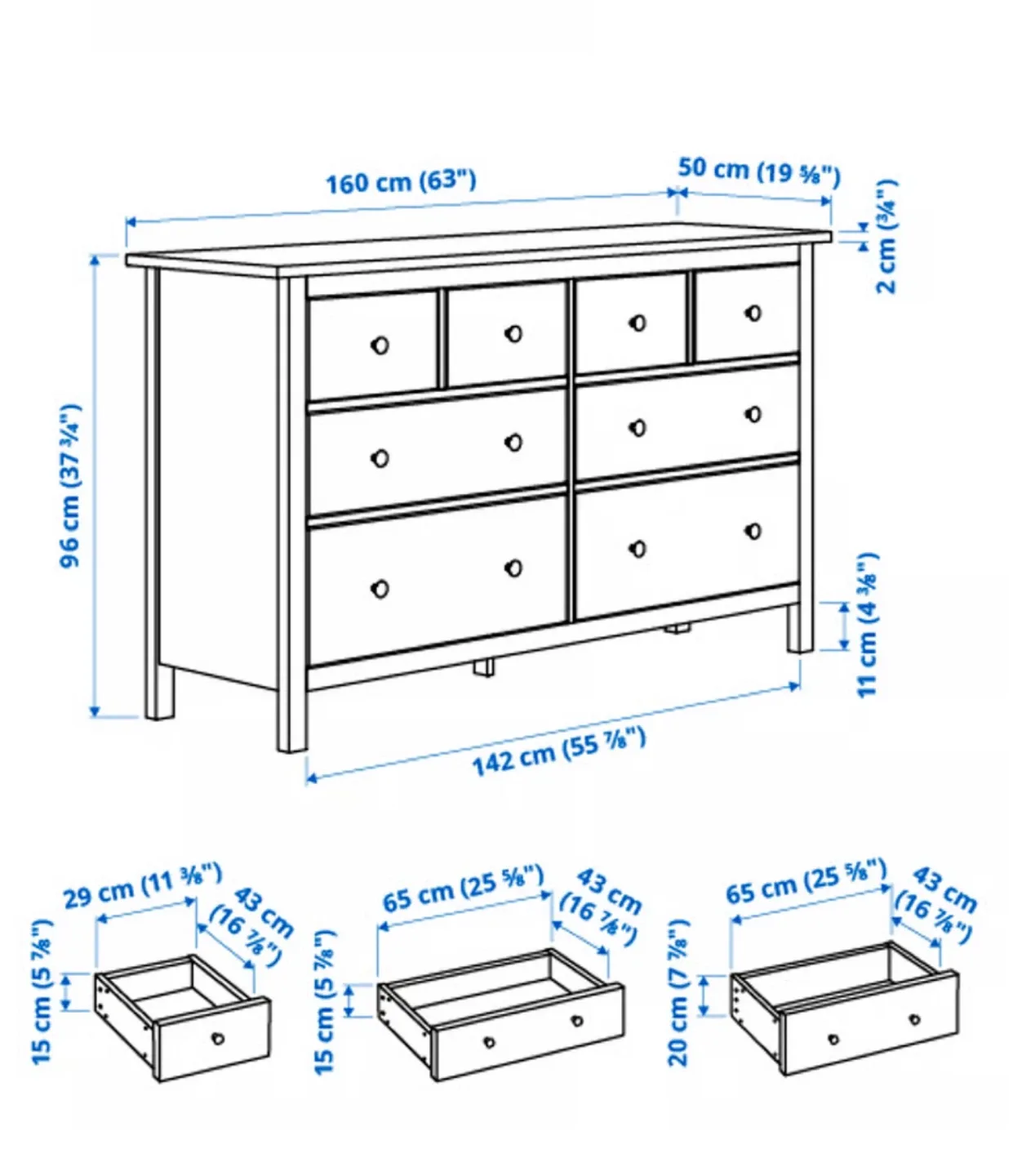 160 cm (63")

50 cm (19 ⅝")

2 cm (¾")

96 cm (37 ¾")

11 cm (4 ⅜")

142 cm (55 ⅞")

29 cm (11 ⅜")

43 cm (16 ⅞")

15 cm (5 ⅞")

65 cm (25 ⅝")

43 cm (16 ⅞")

15 cm (5 ⅞")

65 cm (25 ⅝")

43 cm (16 ⅞")

20 cm (7 ⅞")