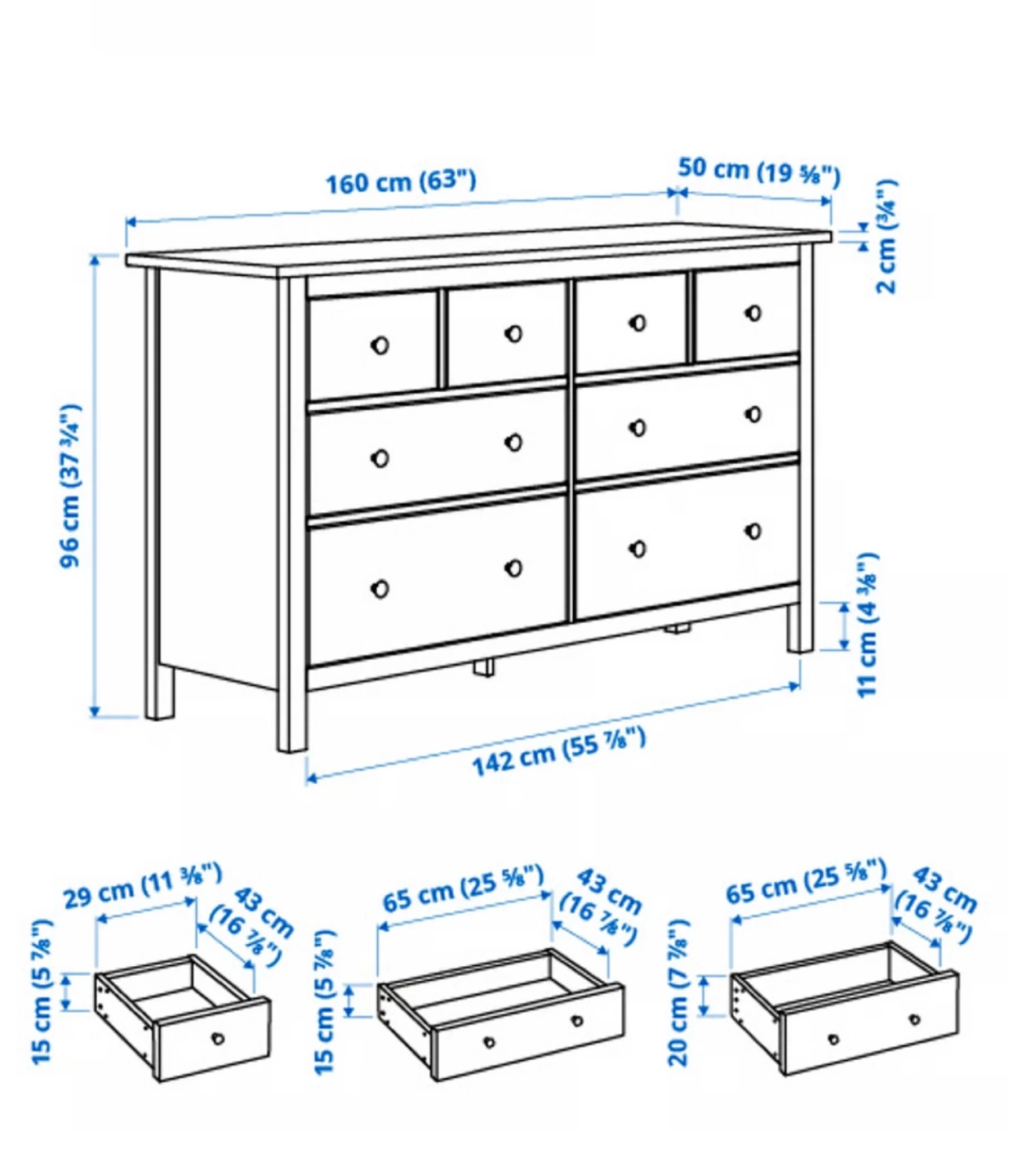 160 cm (63")
50 cm (19 ⅝")
2 cm (¾")
96 cm (37 ¾")
11 cm (4 ⅜")
142 cm (55 ⅞")

29 cm (11 ⅜")
43 cm (16 ⅞")
15 cm (5 ⅞")

65 cm (25 ⅝")
43 cm (16 ⅞")
15 cm (5 ⅞")

65 cm (25 ⅝")
43 cm (16 ⅞")
20 cm (7 ⅞")