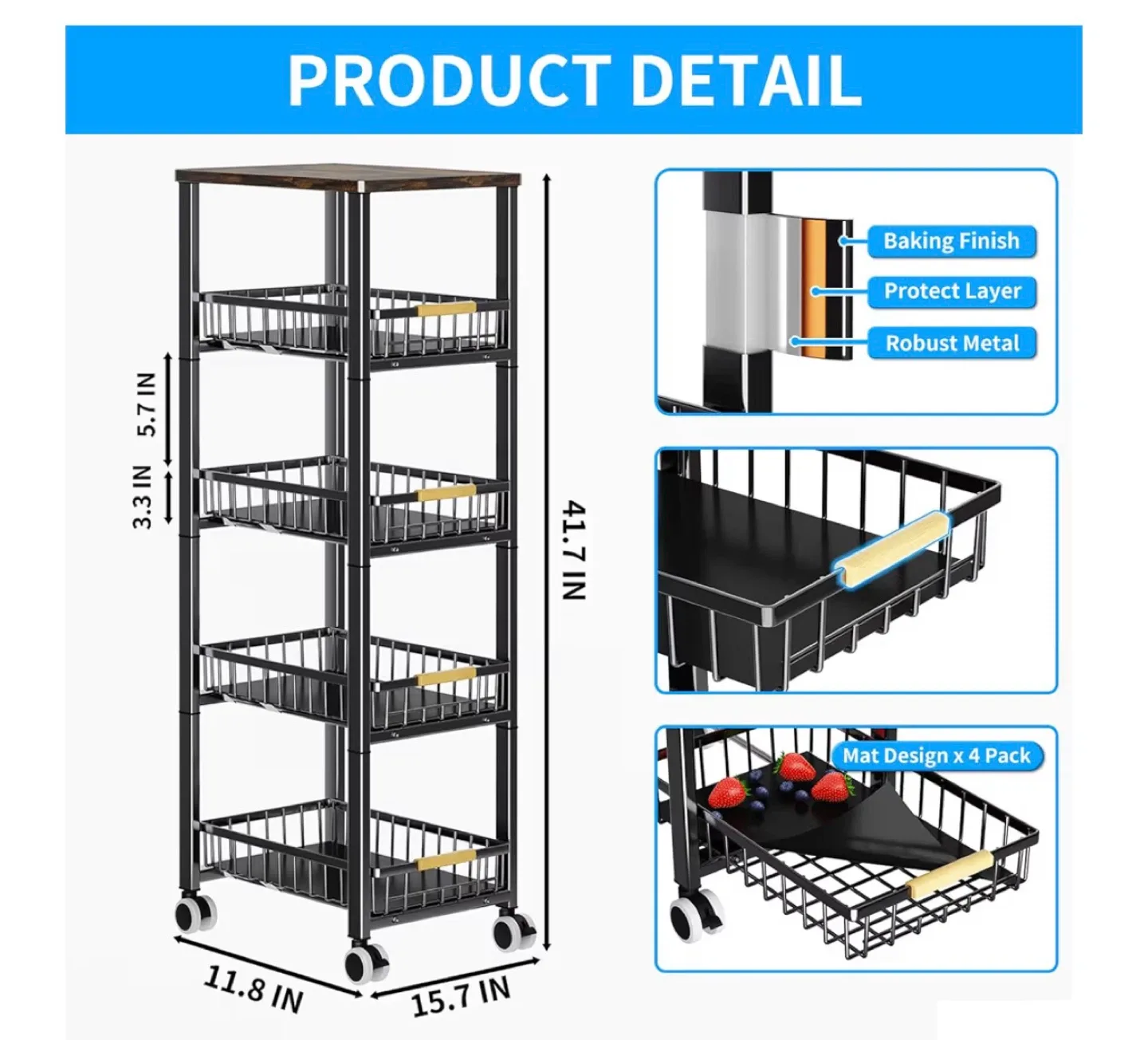 PRODUCT DETAIL

5.7 IN

3.3 IN

41.7 IN

11.8 IN

15.7 IN

Baking Finish

Protect Layer

Robust Metal

Mat Design x 4 Pack