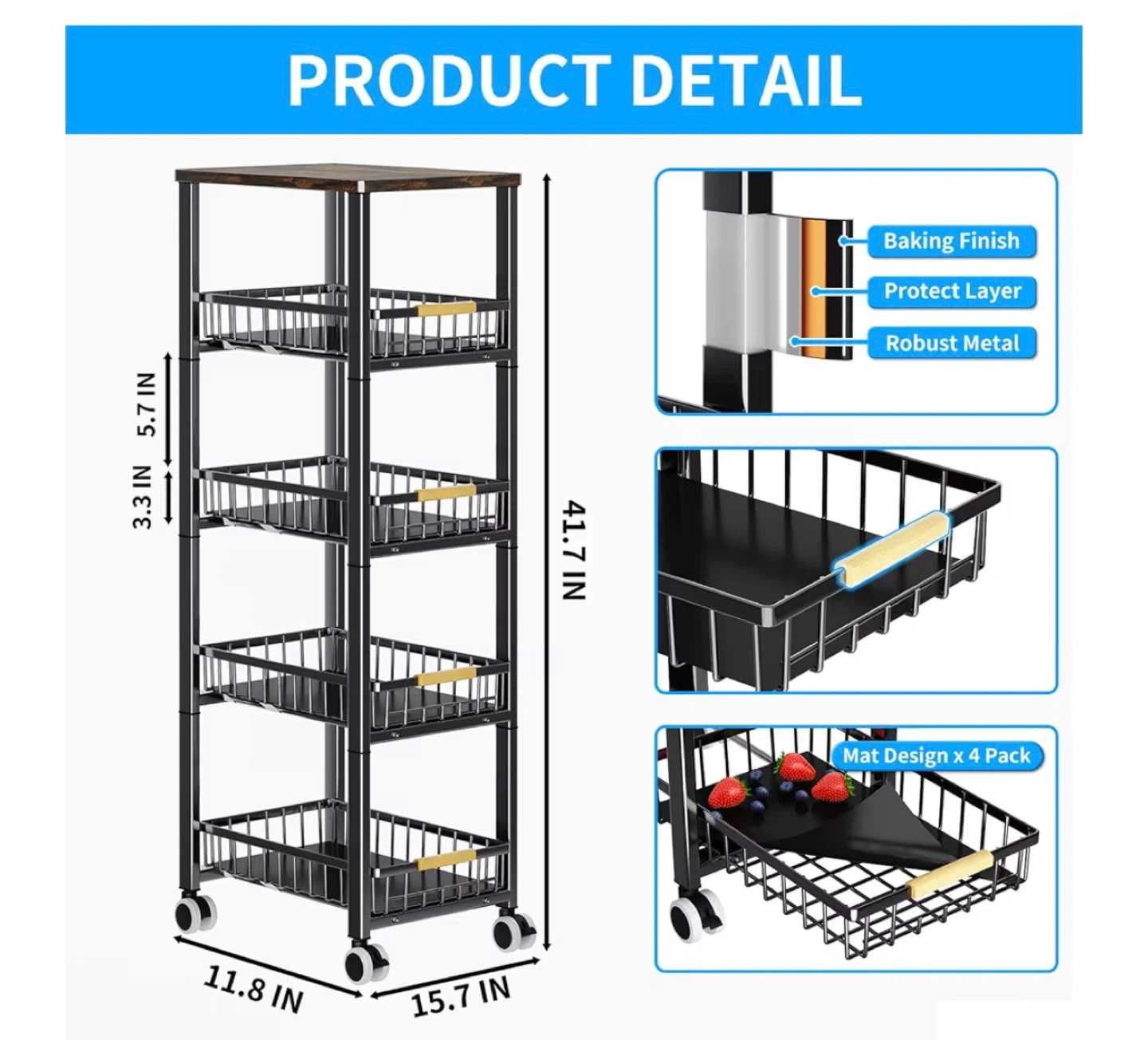 PRODUCT DETAIL

5.7 IN

3.3 IN

41.7 IN

11.8 IN

15.7 IN

Baking Finish

Protect Layer

Robust Metal

Mat Design x 4 Pack